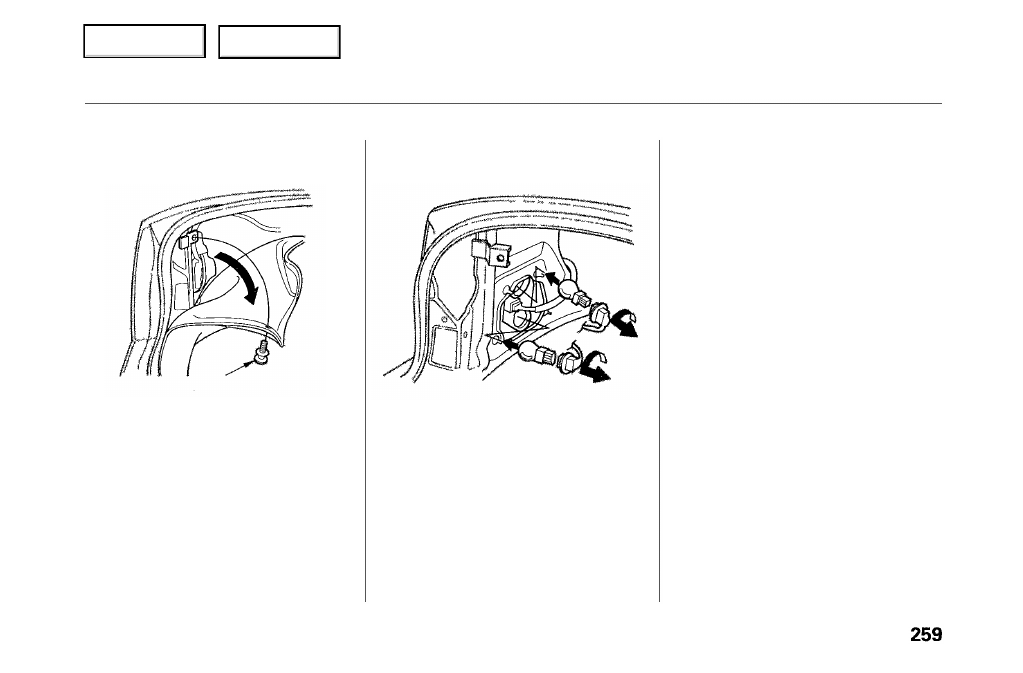 259