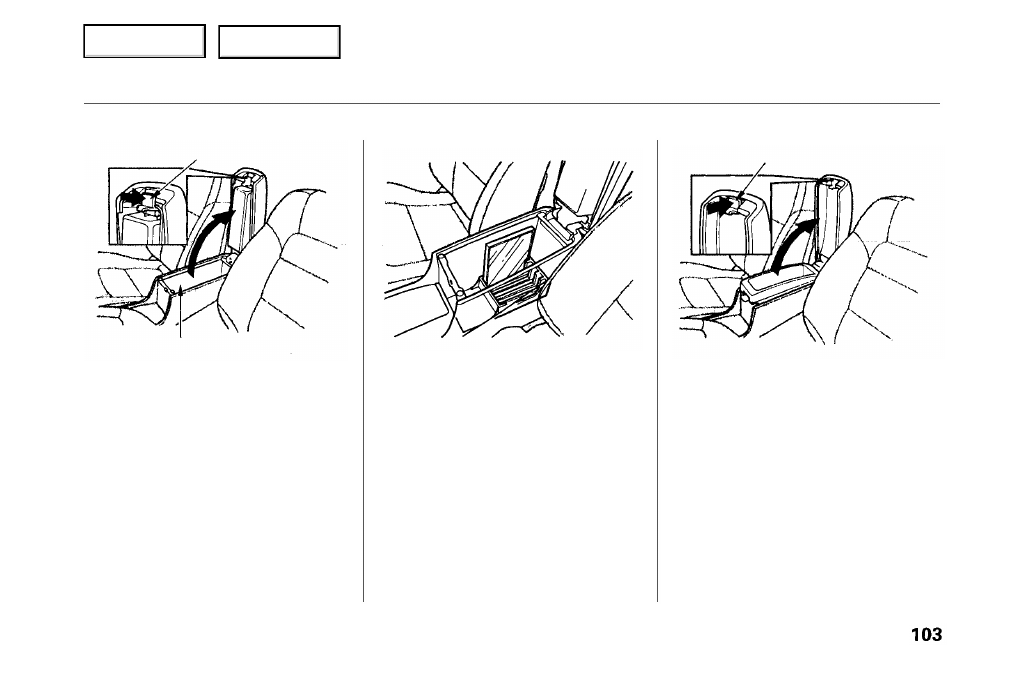 103