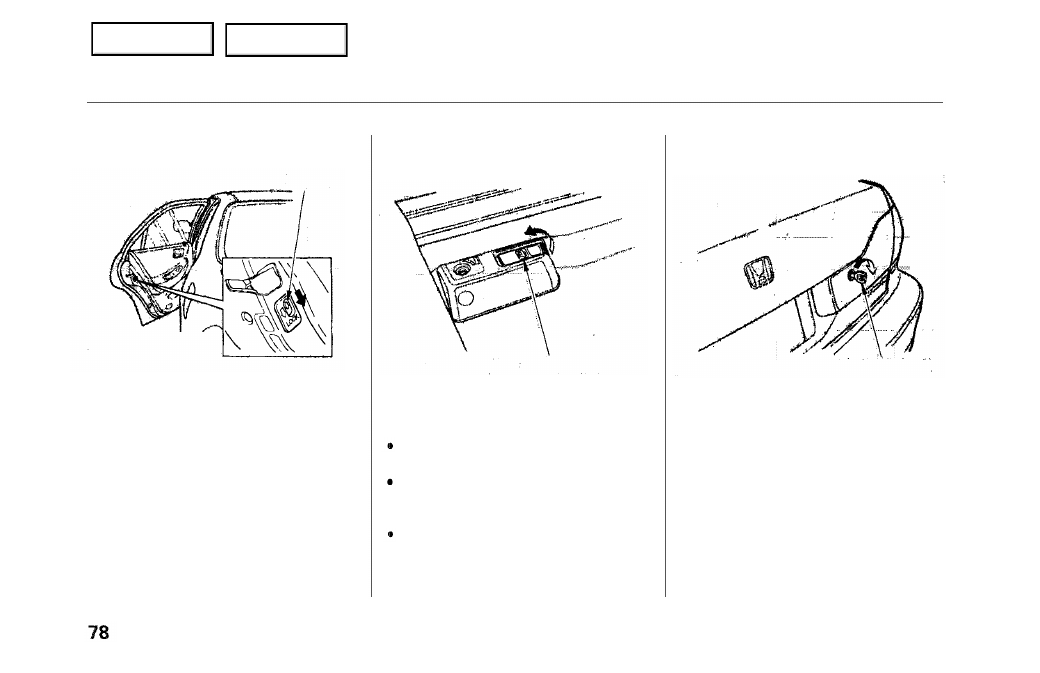 78