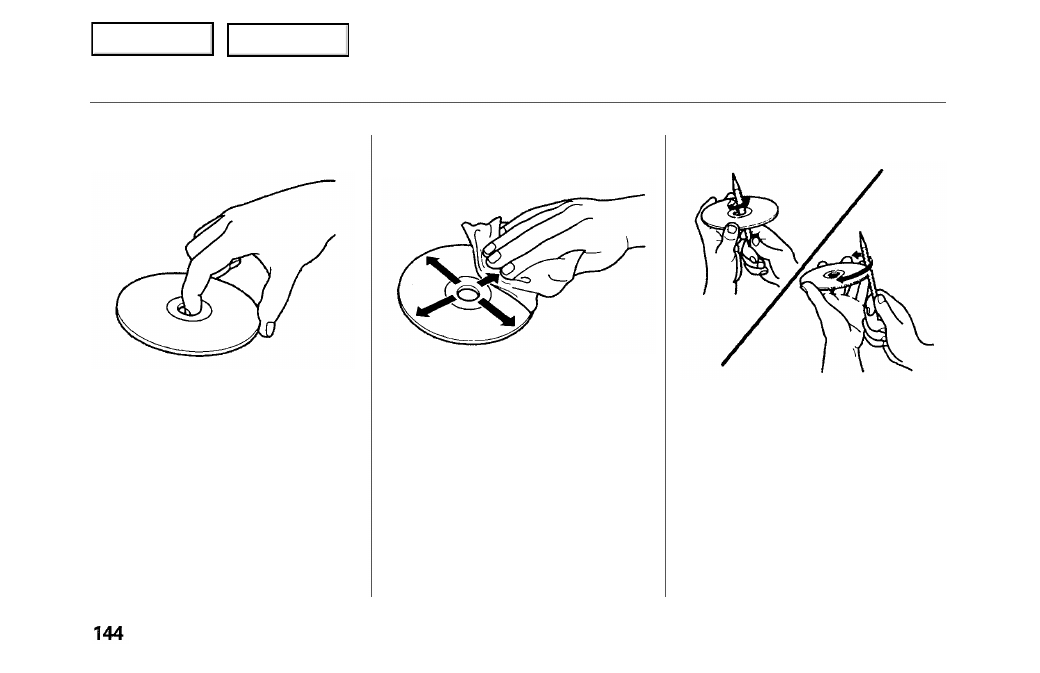 144