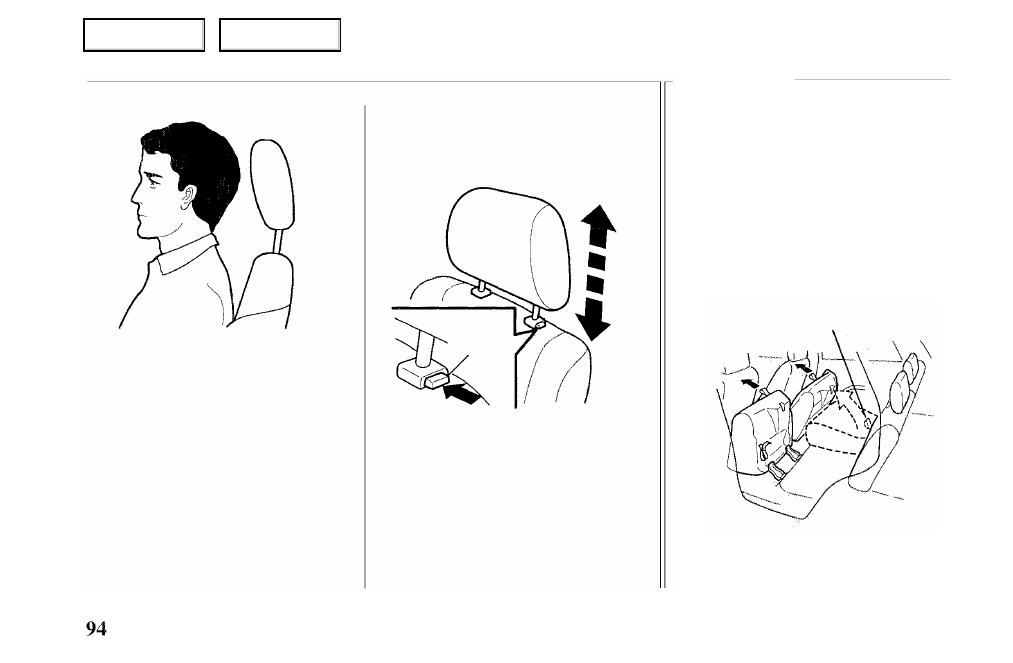 94