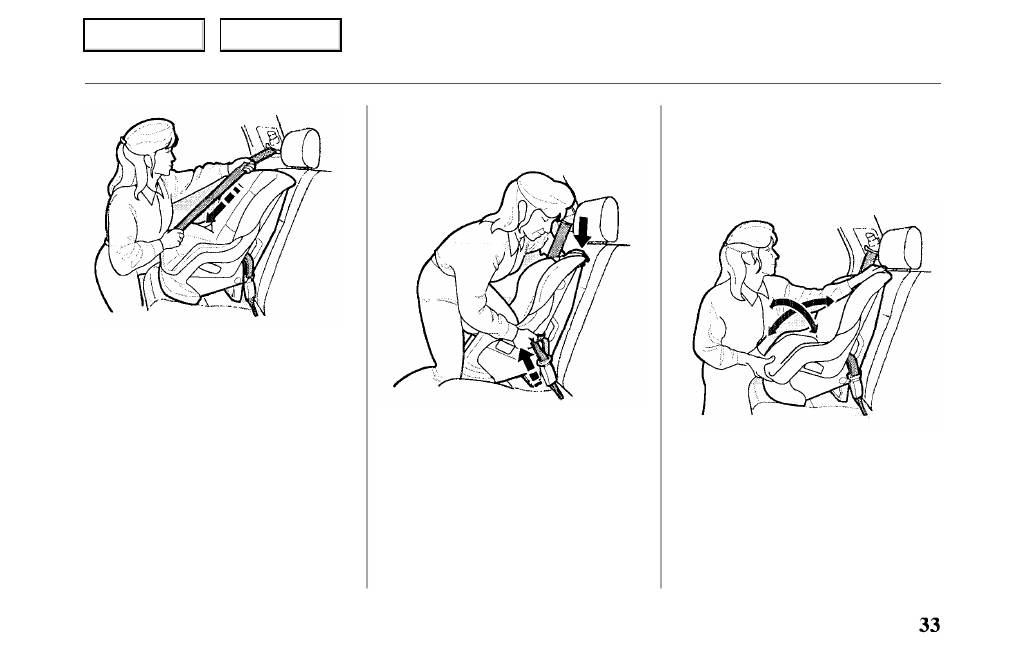 33