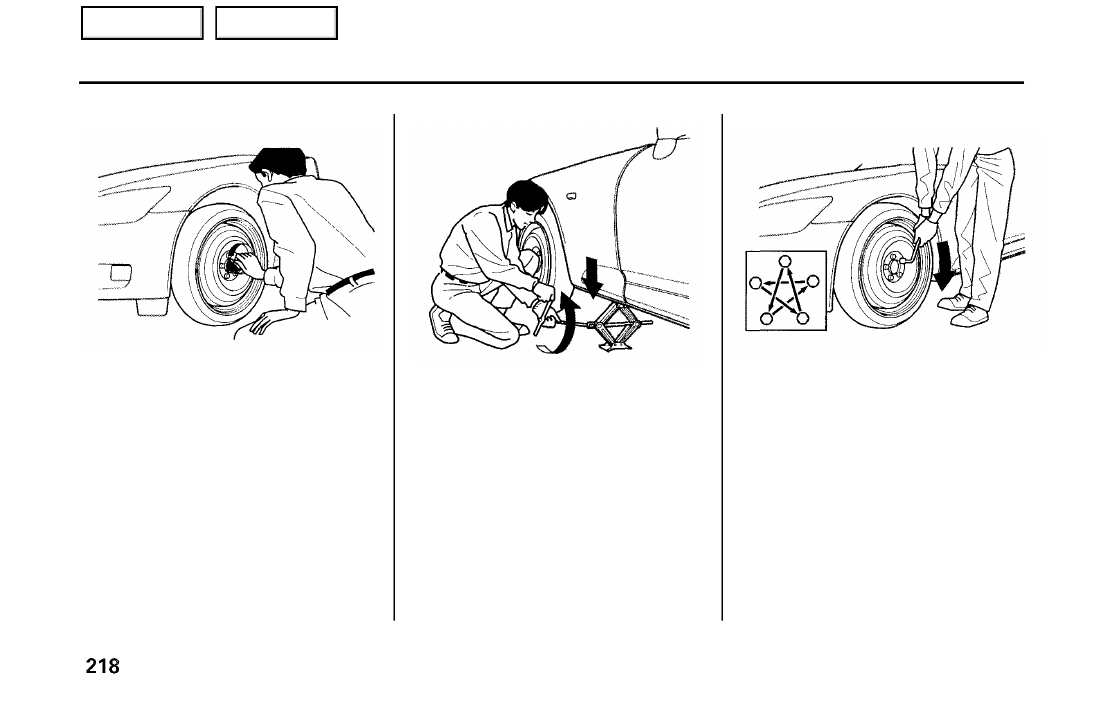 218