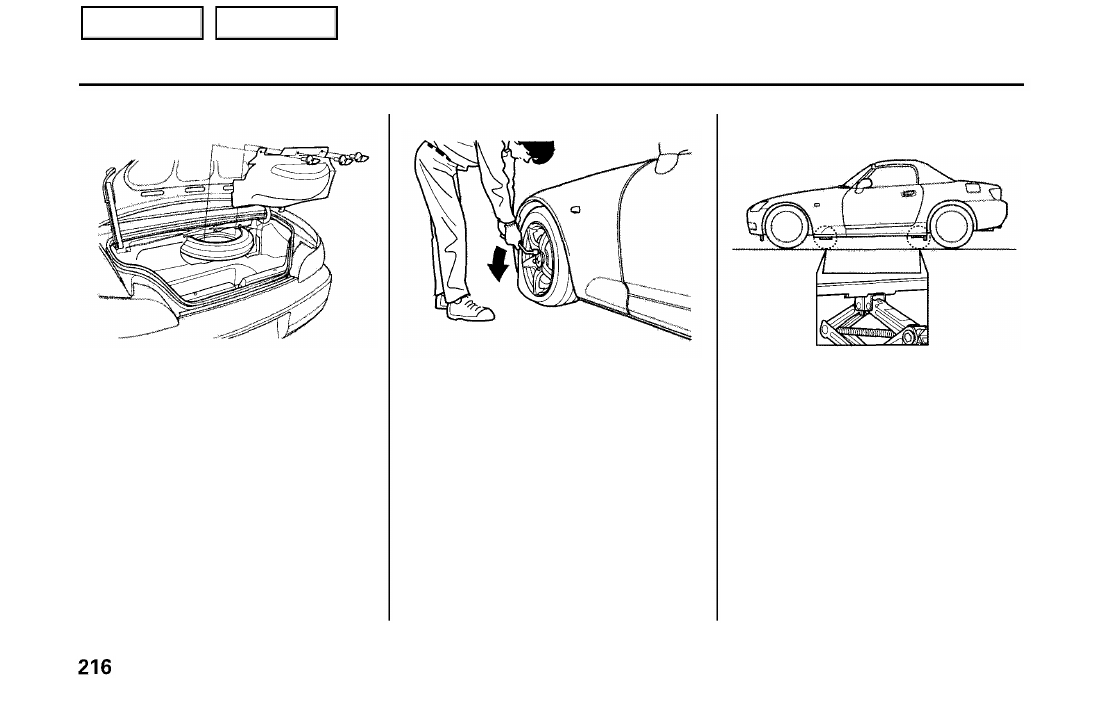 216