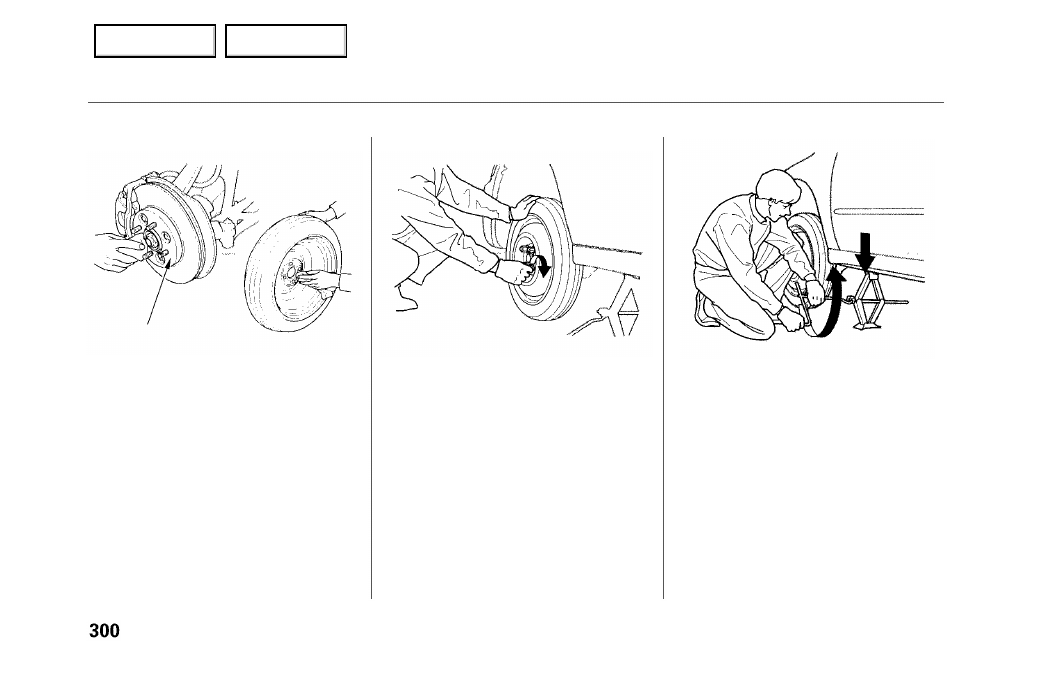 300