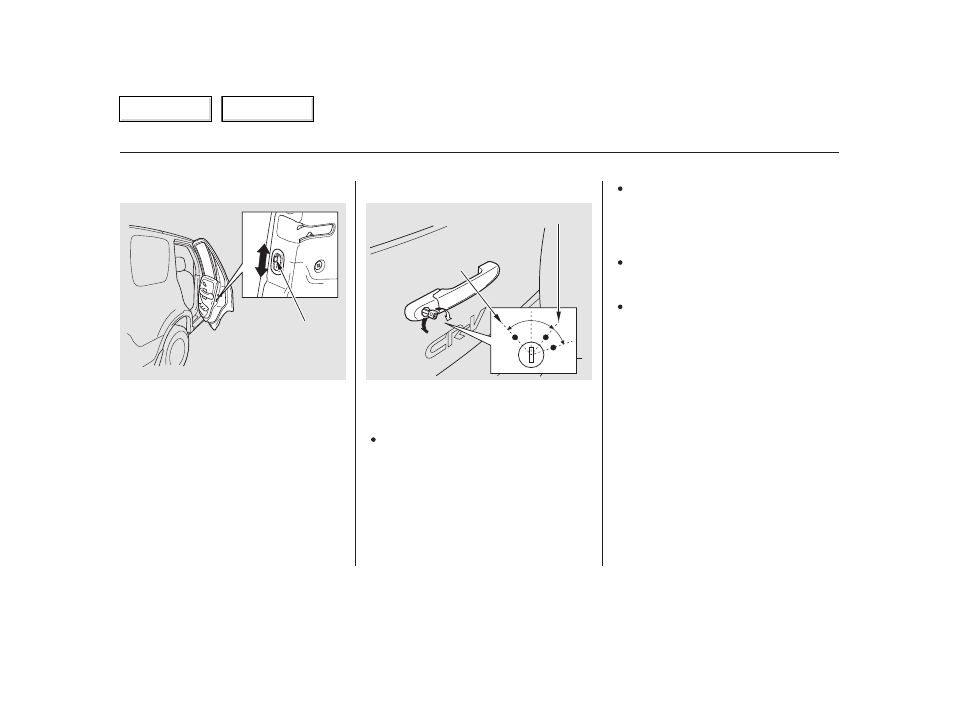 CR-V