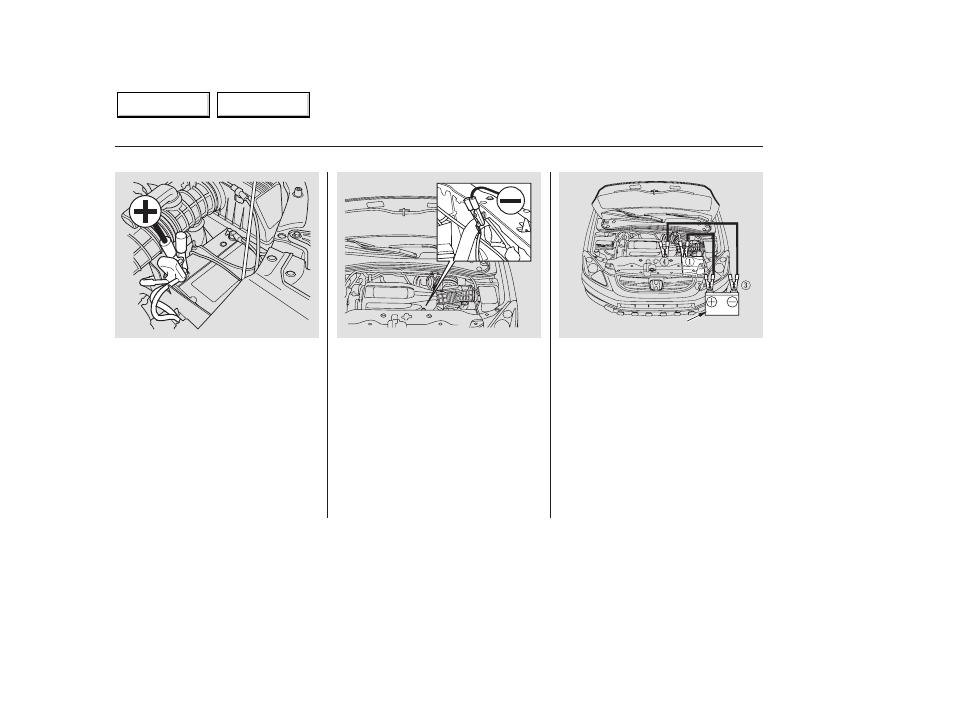 ③