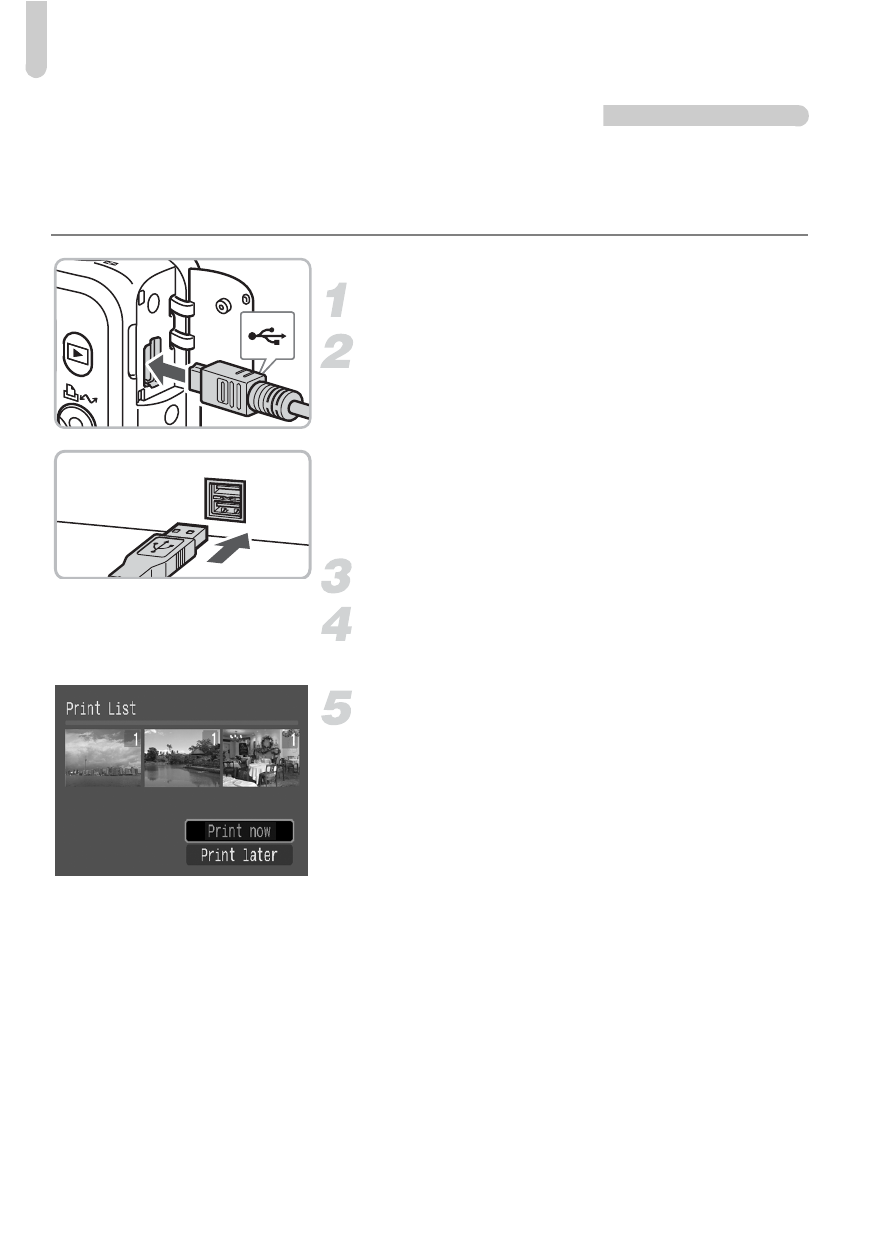 1

2

3

4

5

Print List

1

1

1

Print now

Print later