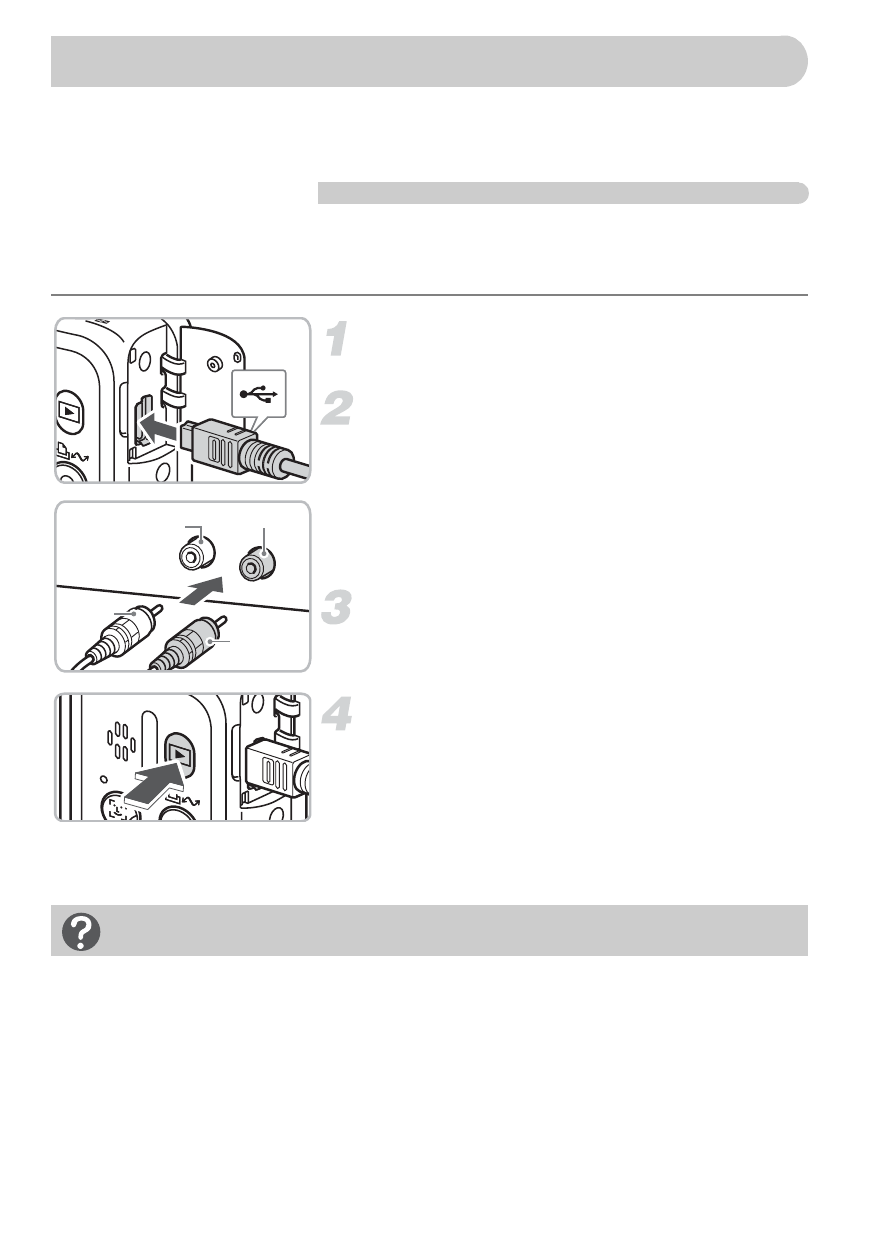 1

2

3

4