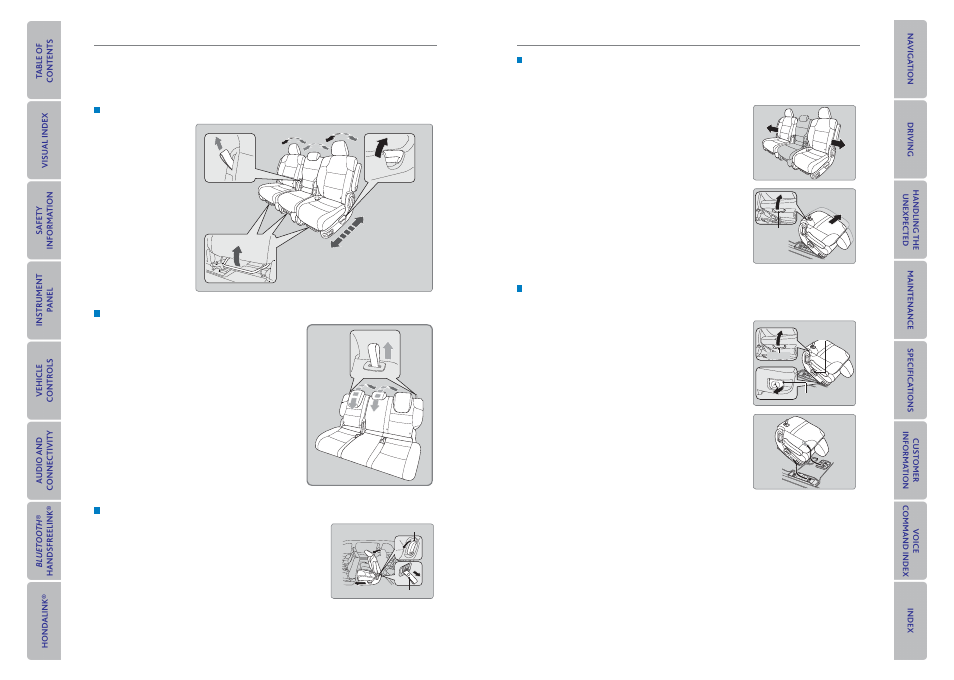 TABLE OF CONTENTS

VISUAL INDEX

SAFETY INFORMATION

INSTRUMENT PANEL

VEHICLE CONTROLS

AUDIO AND CONNECTIVITY

BLUETOOTH® HANDSFREELINK®

HONDALINK®

NAVIGATION

DRIVING

HANDLING THE UNEXPECTED

MAINTENANCE

SPECIFICATIONS

CUSTOMER INFORMATION

VOICE COMMAND INDEX

INDEX