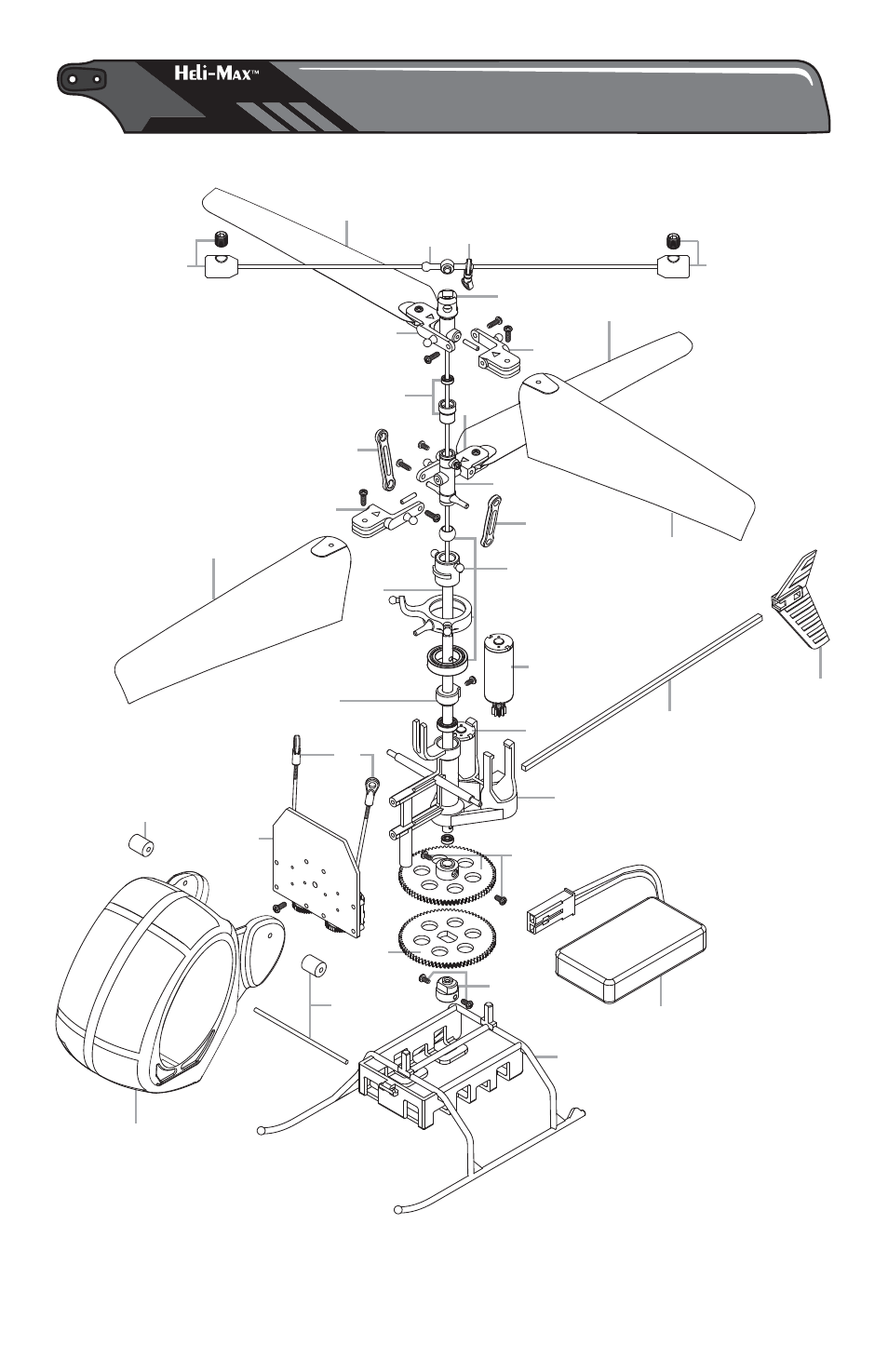 Heli-Max™