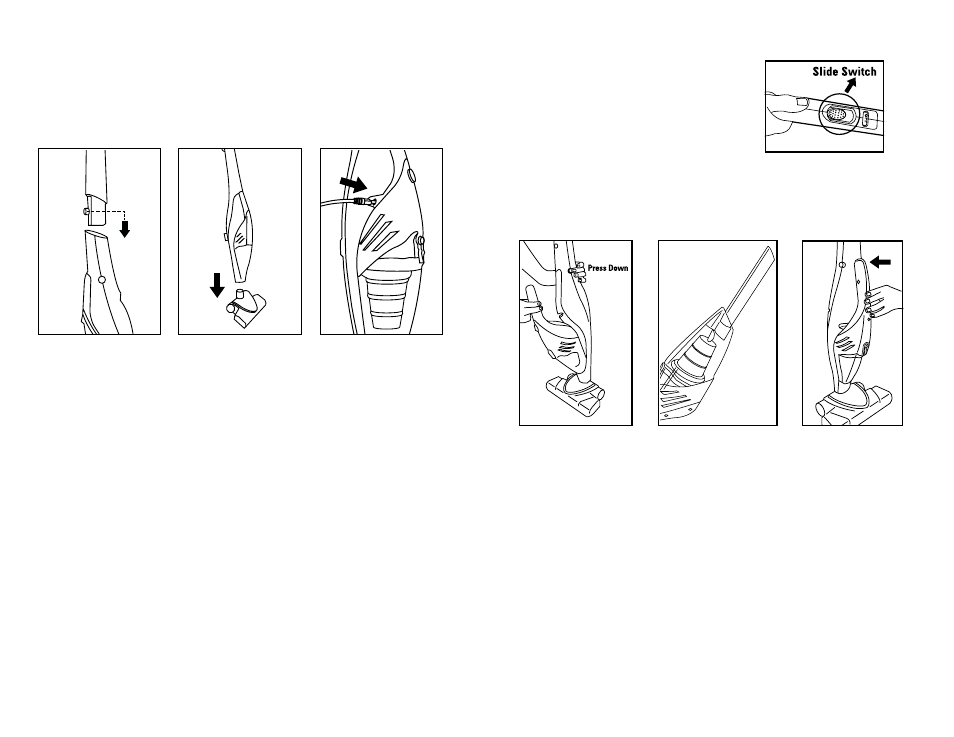 Slide Switch

Press Down