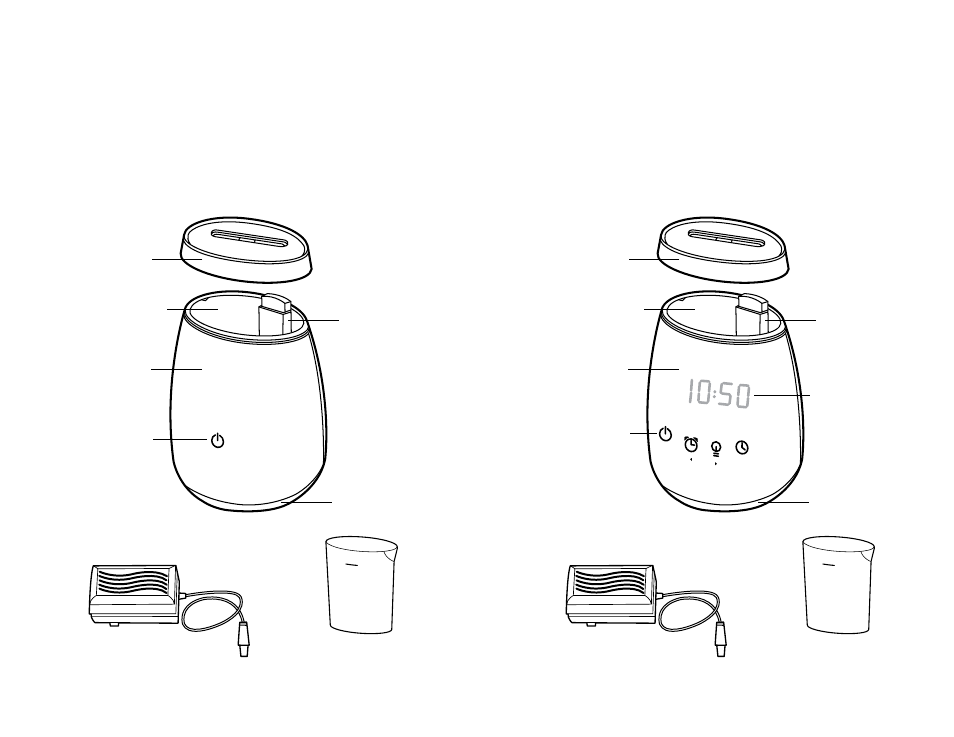 10:50