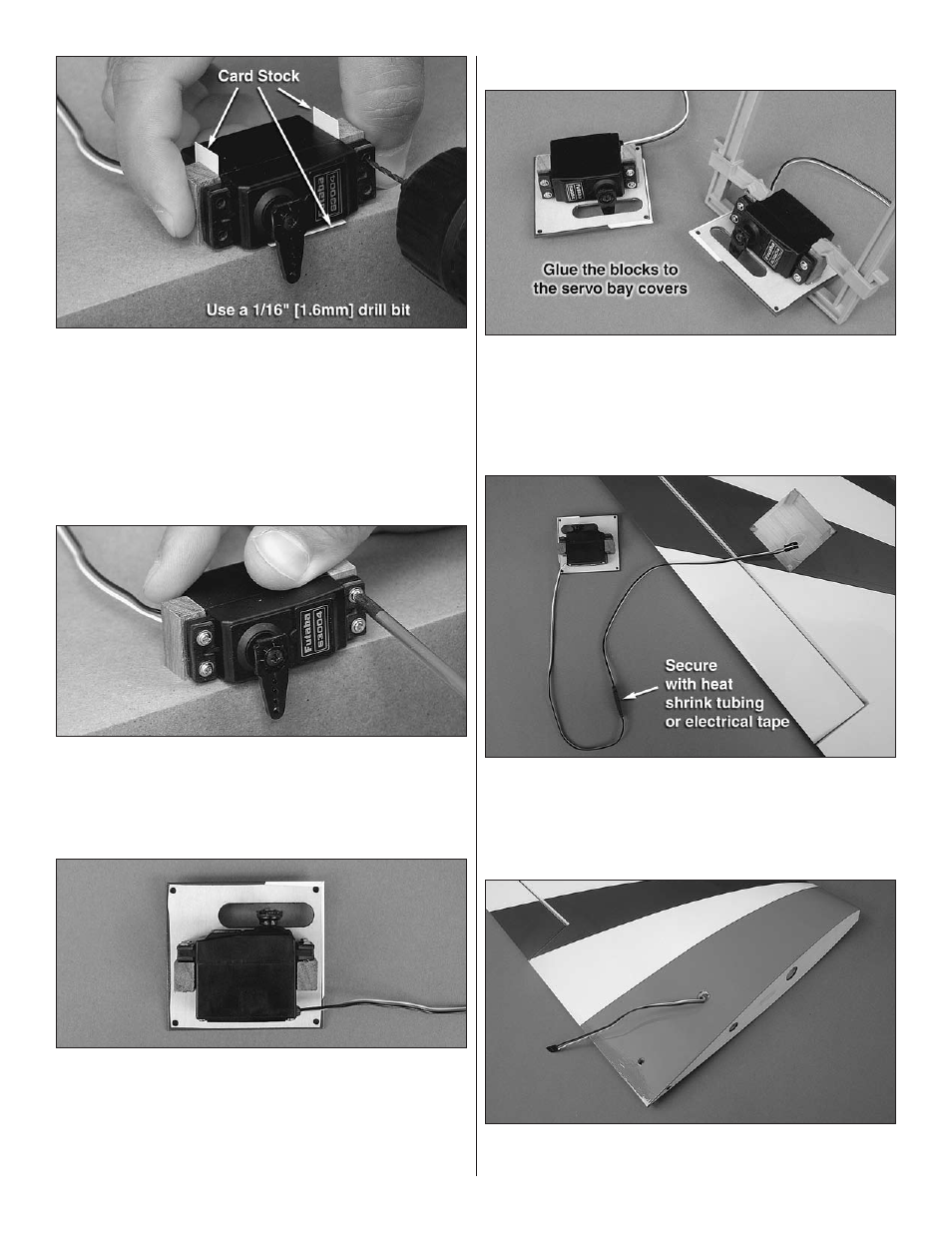 Card Stock

Use a 1/16" [1.6mm] drill bit

Futaba S3004

Futaba S3004

Glue the blocks to the servo bay covers

Secure with heat shrink tubing or electrical tape