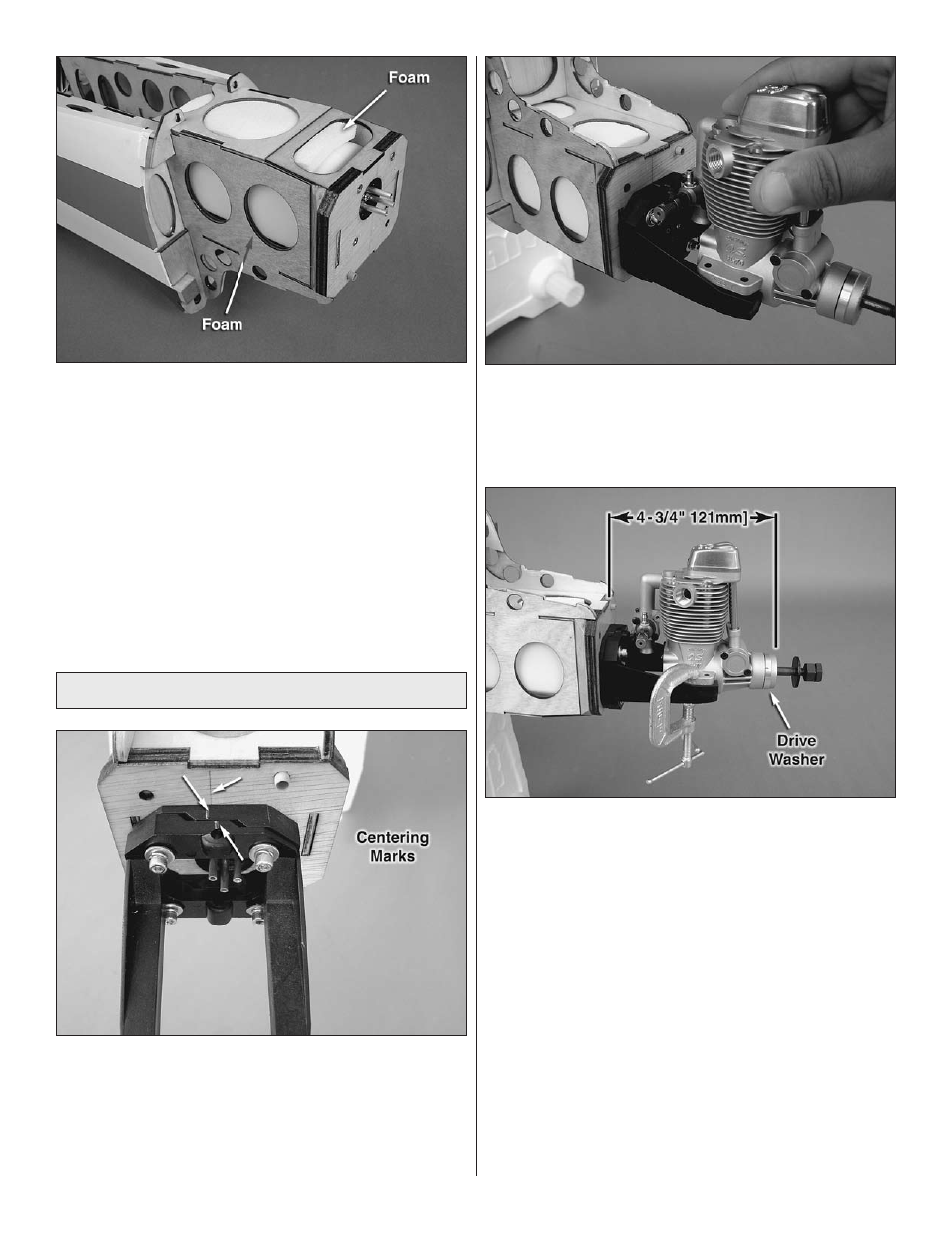 Foam

Foam

Centering Marks

4 - 3/4" 121mm]

Drive Washer