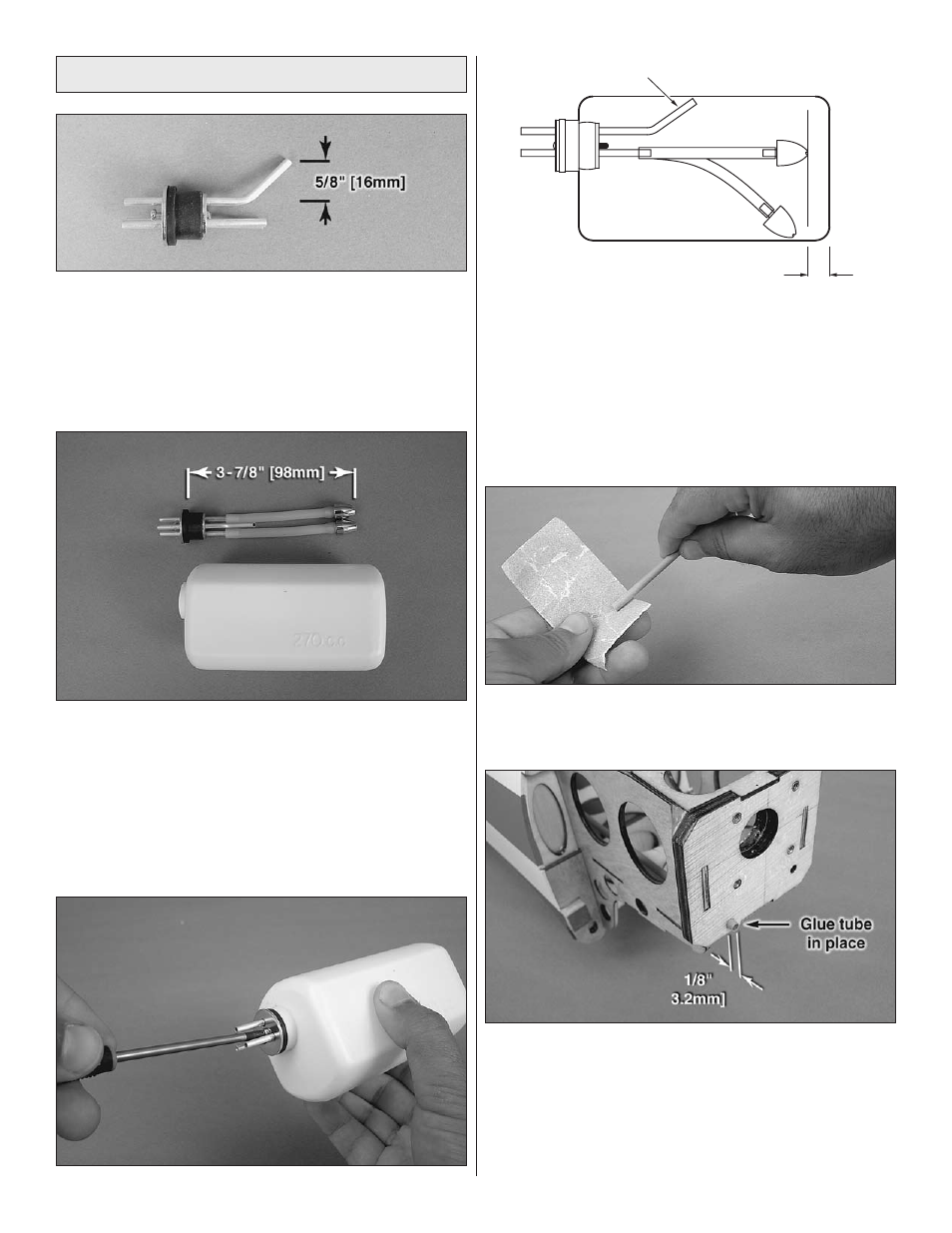 5/8" [16mm]

3-7/8" [98mm]

270cc

Glue tube in place

1/8" 3.2mm]