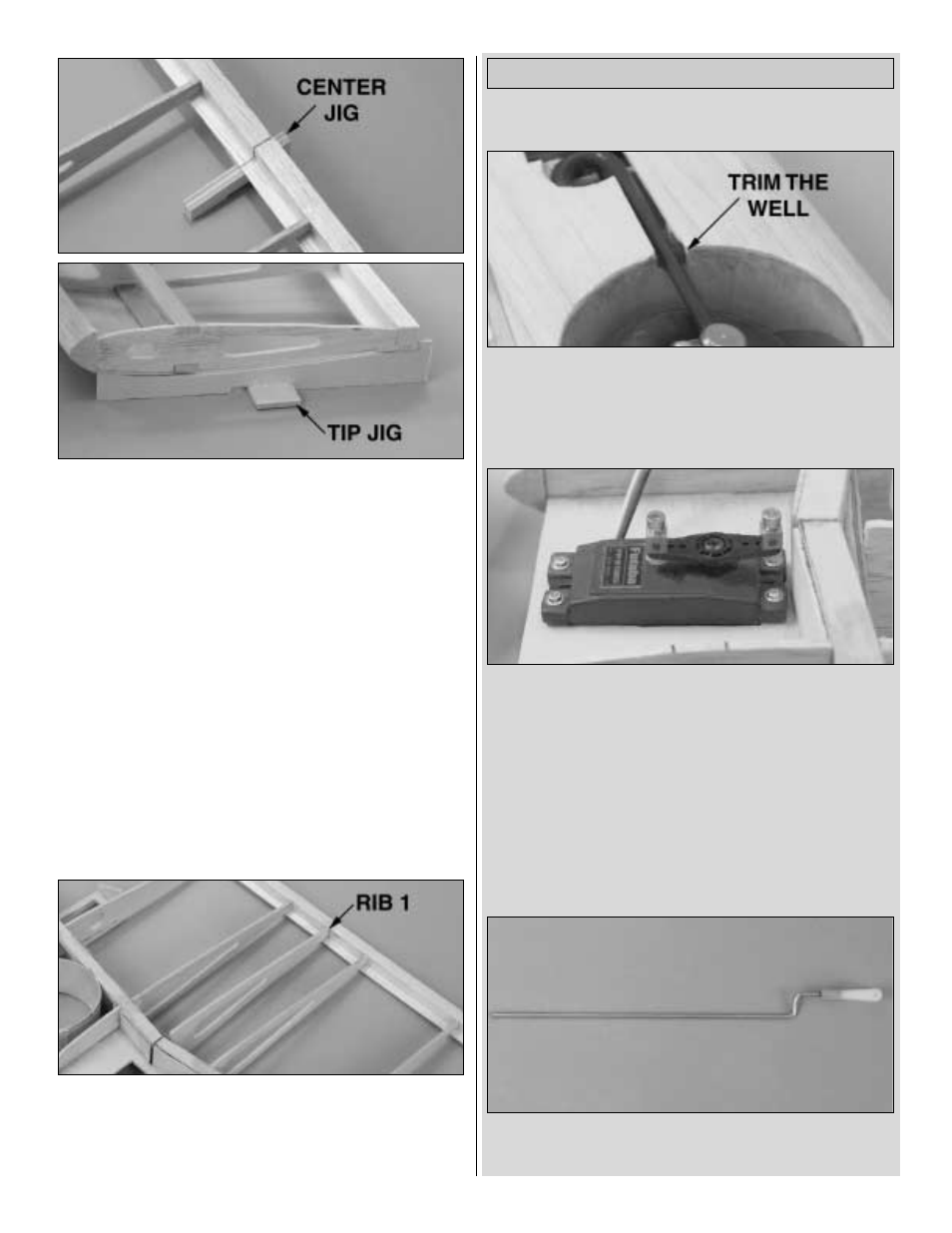 CENTER JIG

TIP JIG

RIB 1

TRIM THE WELL