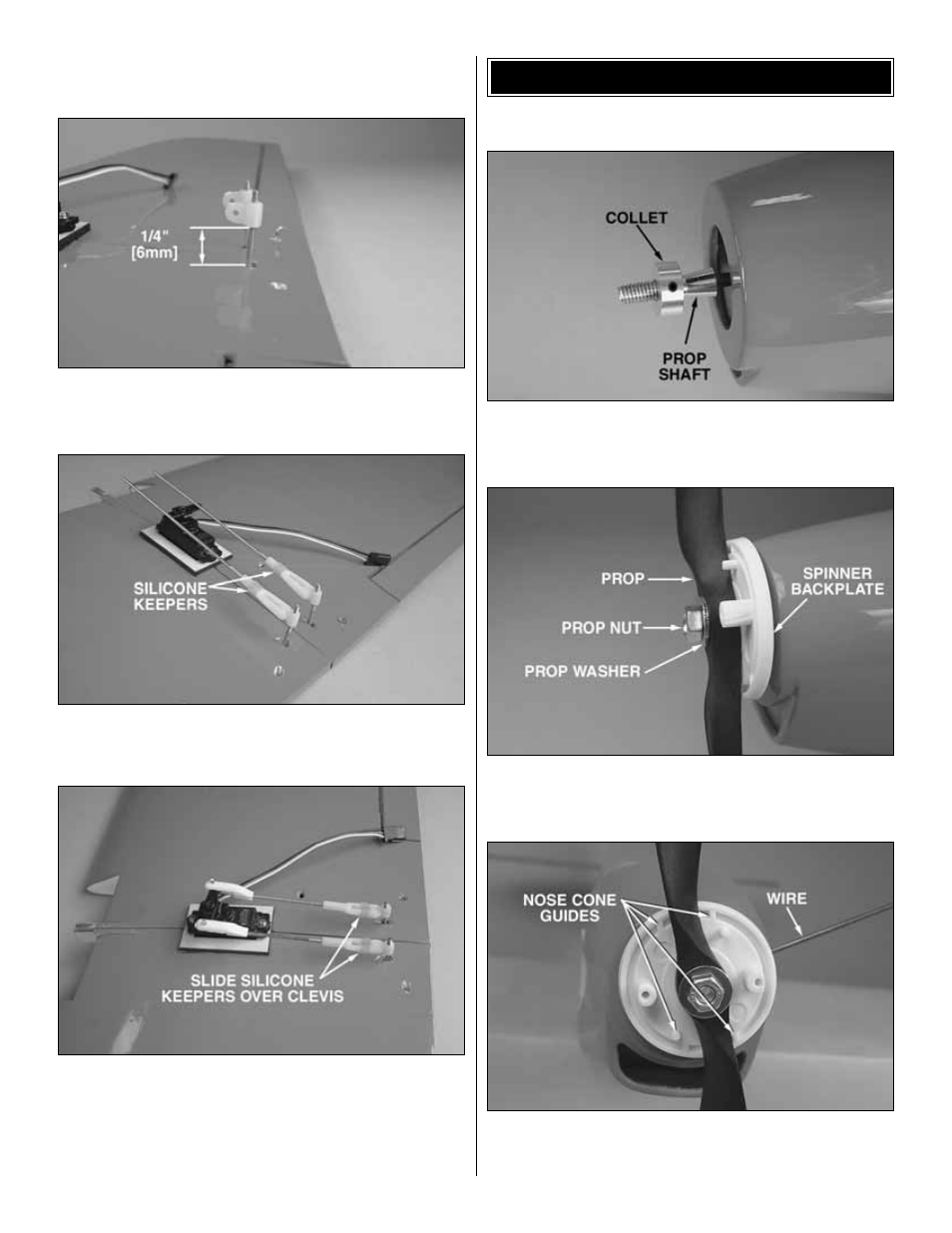 1/4"
[6mm]

SILICONE
KEEPERS

SLIDE SILICONE
KEEPERS OVER CLEVIS

COLLET

PROP
SHAFT

PROP

PROP NUT

PROP WASHER

SPINNER
BACKPLATE

NOSE CONE
GUIDES

WIRE