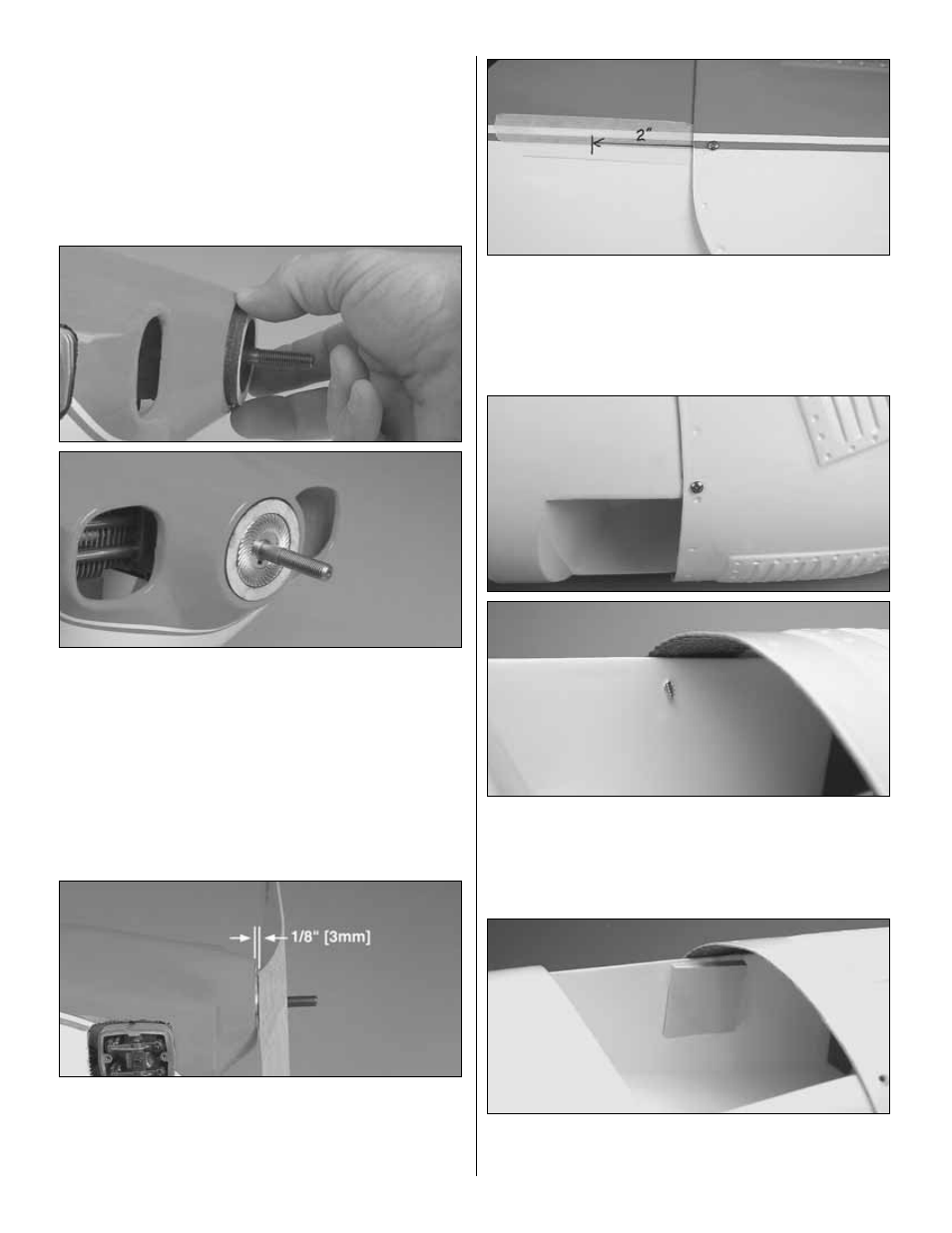 2"

1/8" [3mm]