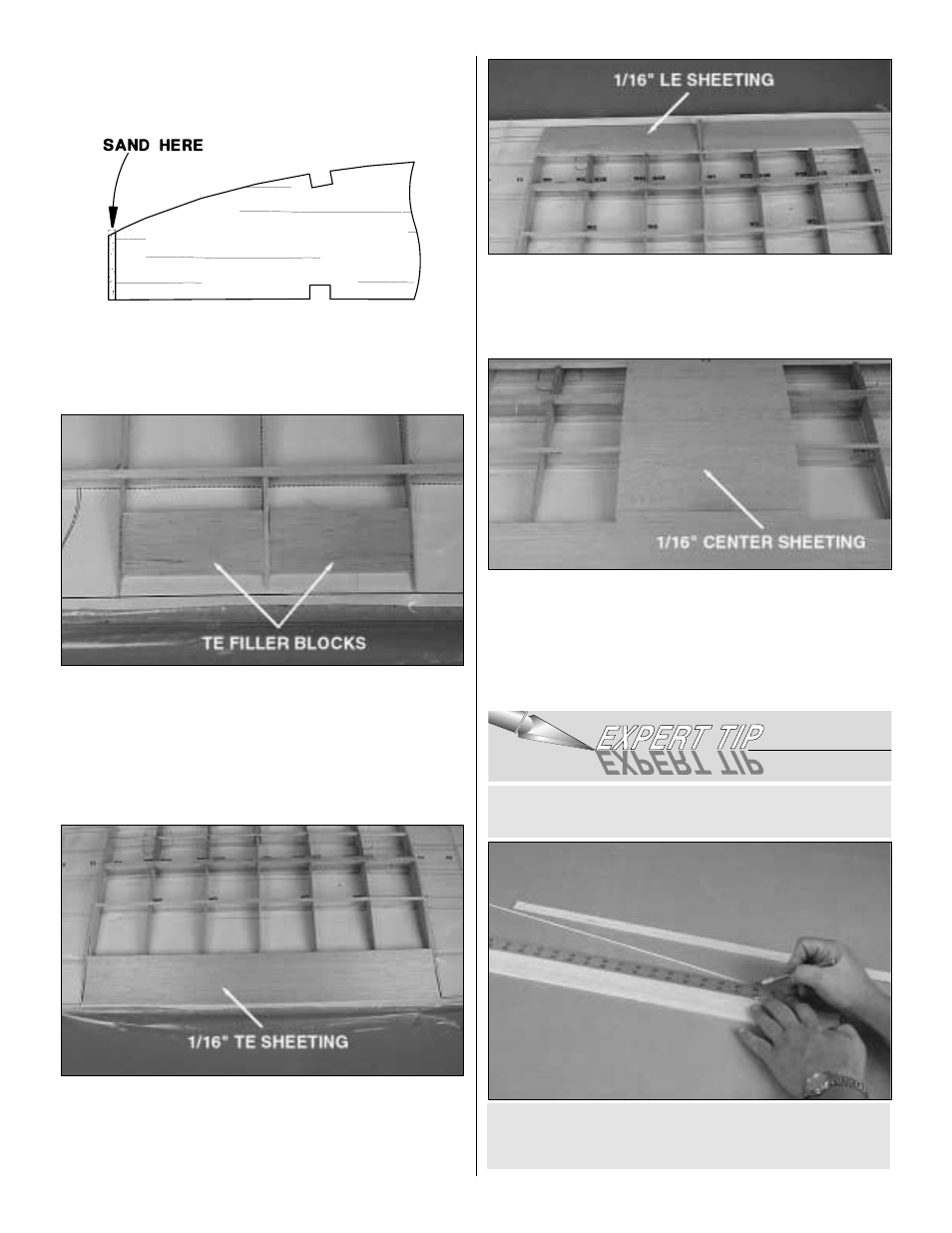 SAND HERE

TE FILLER BLOCKS

1/16" TE SHEETING

1/16" LE SHEETING

1/16" CENTER SHEETING

EXPERT TIP