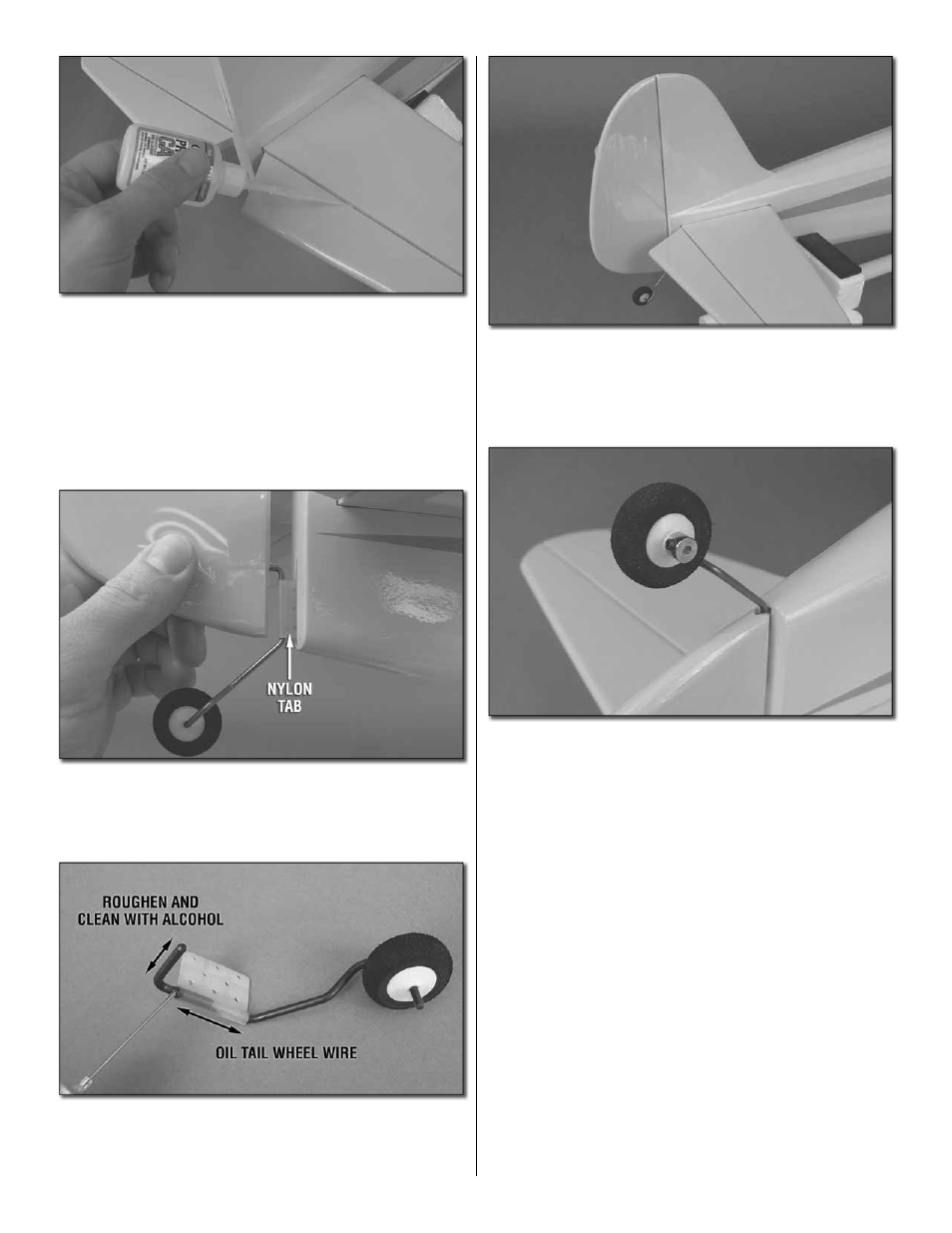 NYLON TAB

ROUGHEN AND CLEAN WITH ALCOHOL

OIL TAIL WHEEL WIRE