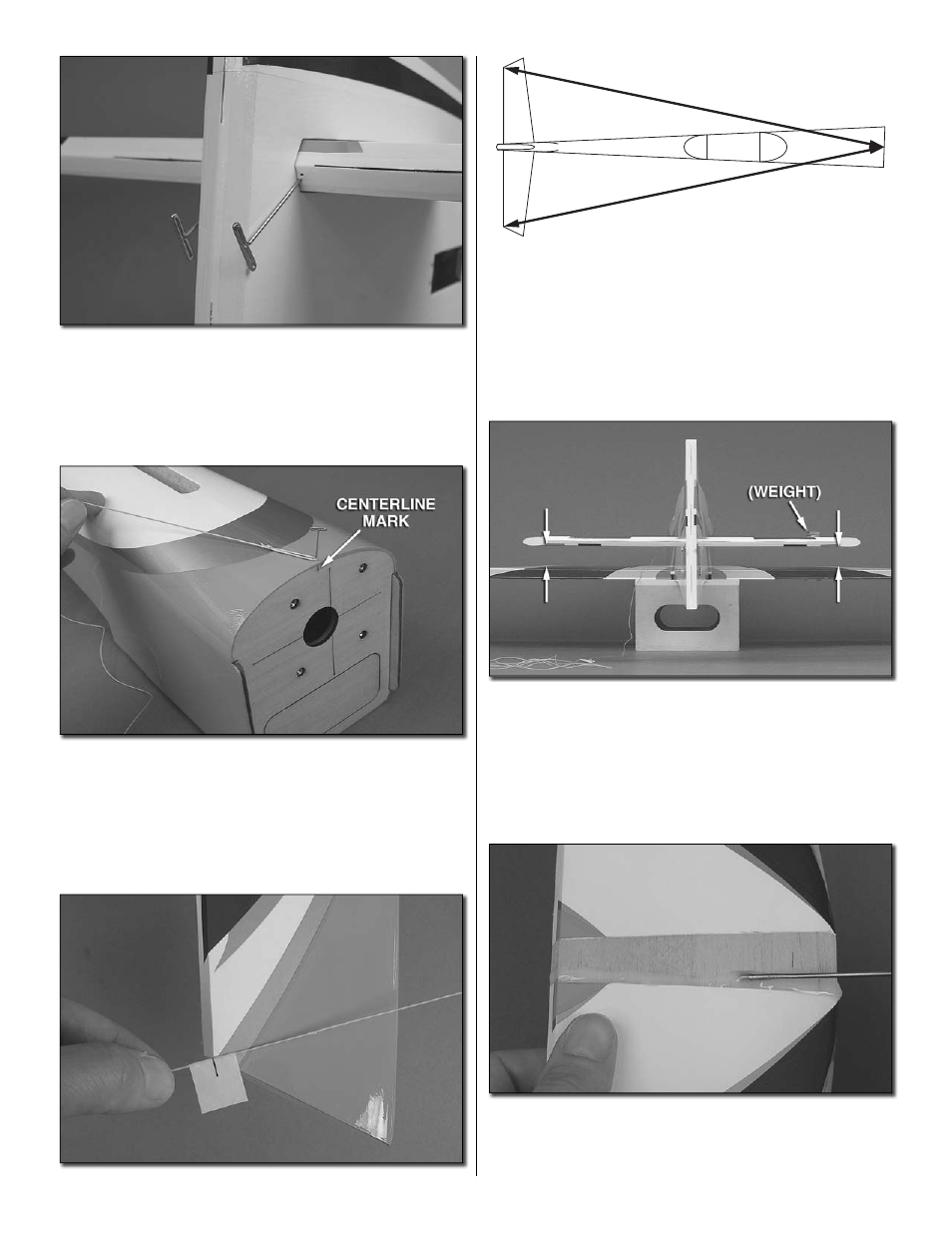 CENTERLINE MARK

(WEIGHT)