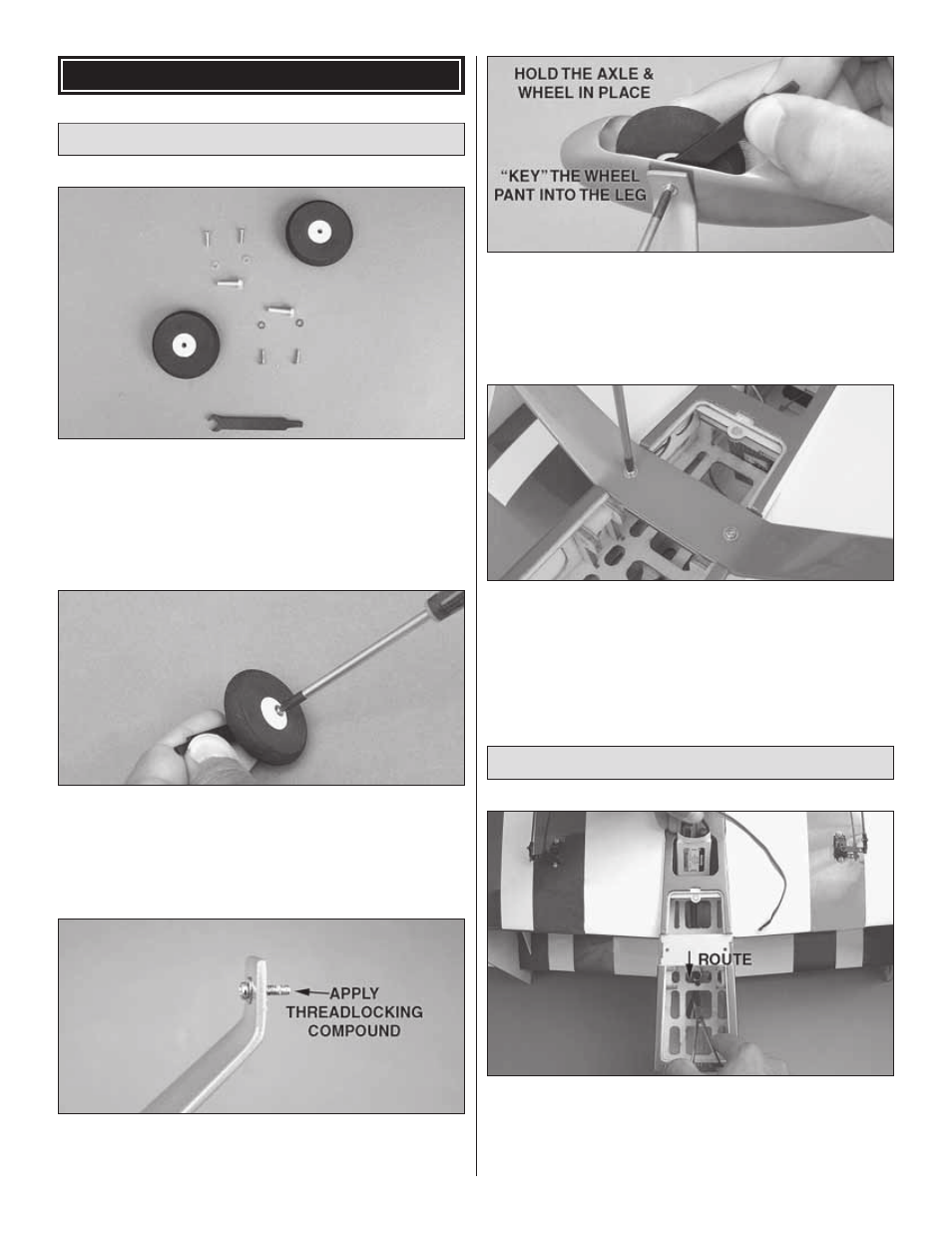 HOLD THE AXLE & WHEEL IN PLACE

"KEY" THE WHEEL PANT INTO THE LEG

APPLY THREADLOCKING COMPOUND

ROUTE