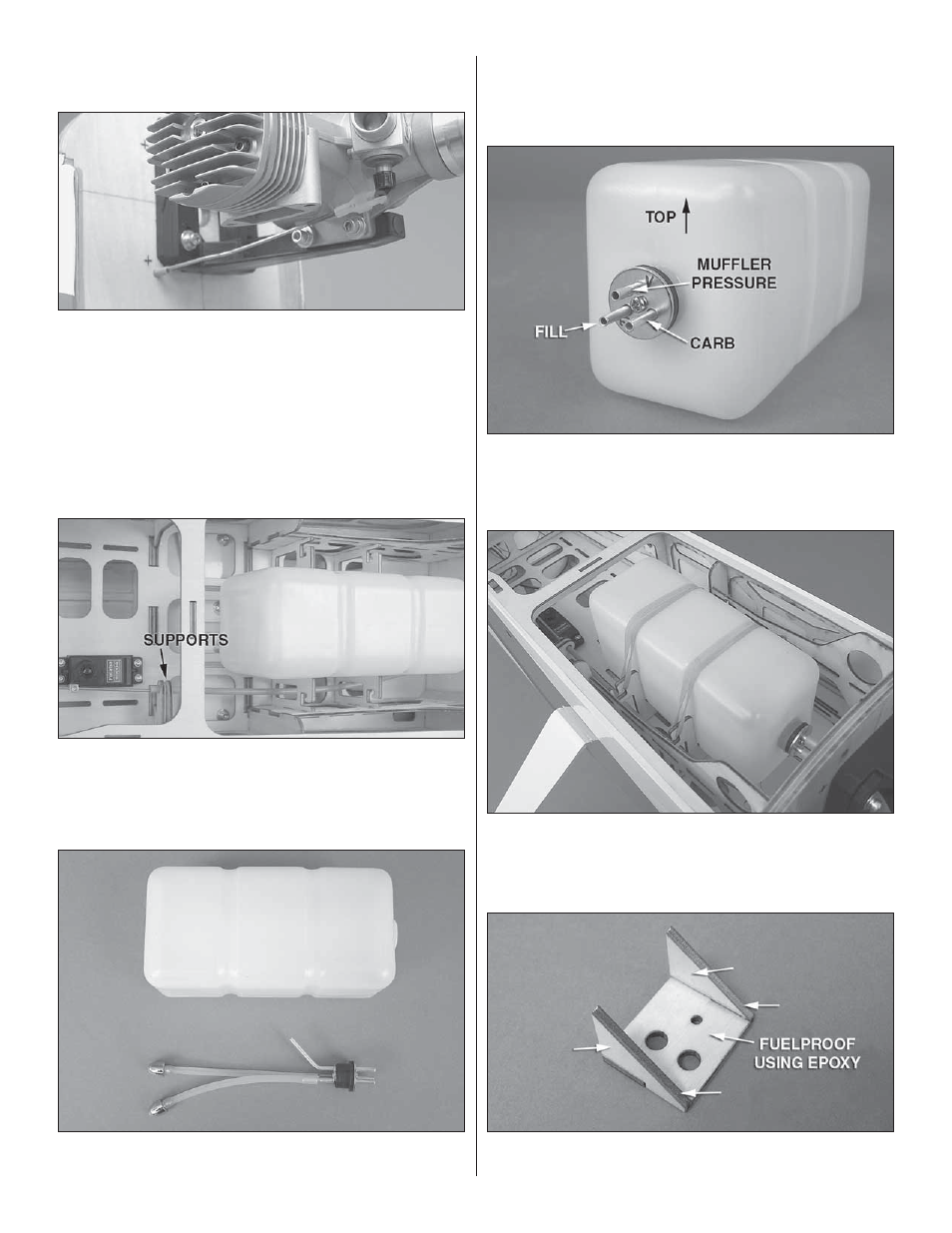 SUPPORTS

TOP

MUFFLER PRESSURE

FILL

CARB

FUELPROOF USING EPOXY