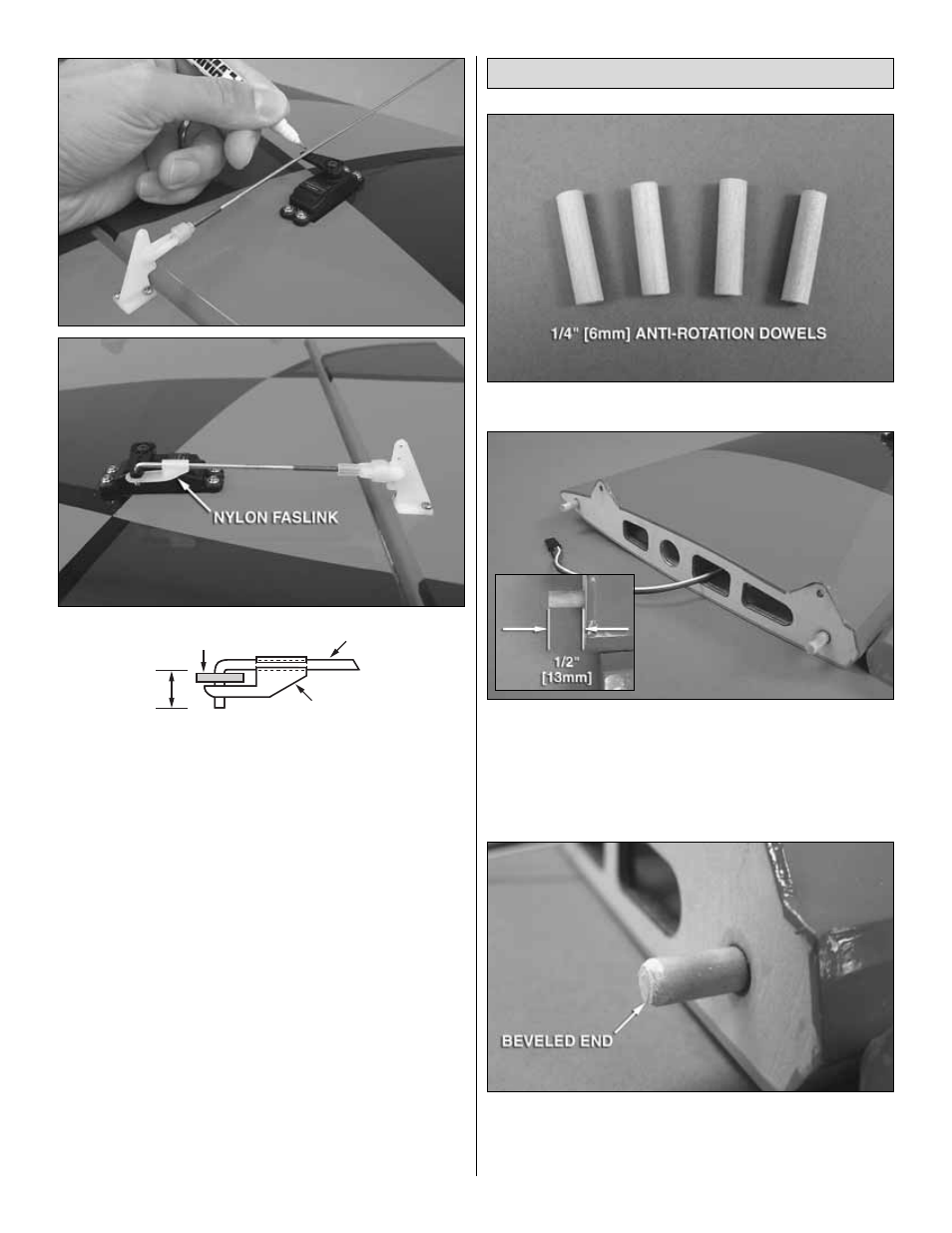 NYLON FASLINK

1/4" [6mm] ANTI-ROTATION DOWELS

1/2"
[13mm]

BEVELED END