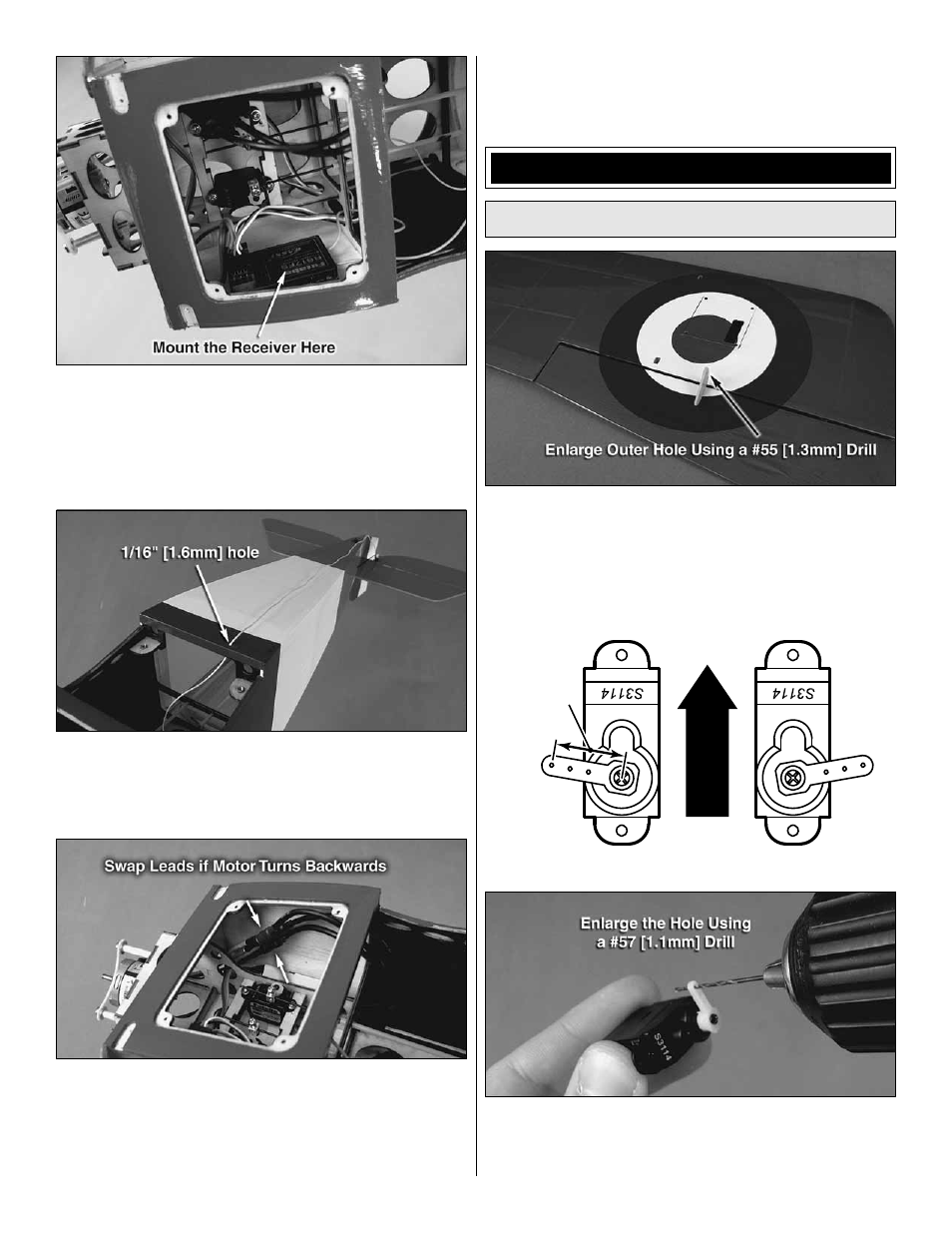 Mount the Receiver Here

1/16" [1.6mm] hole

Swap Leads if Motor Turns Backwards

Enlarge Outer Hole Using a #55 [1.3mm] Drill

S3114

S3114

Enlarge the Hole Using a #57 [1.1mm] Drill

S3114