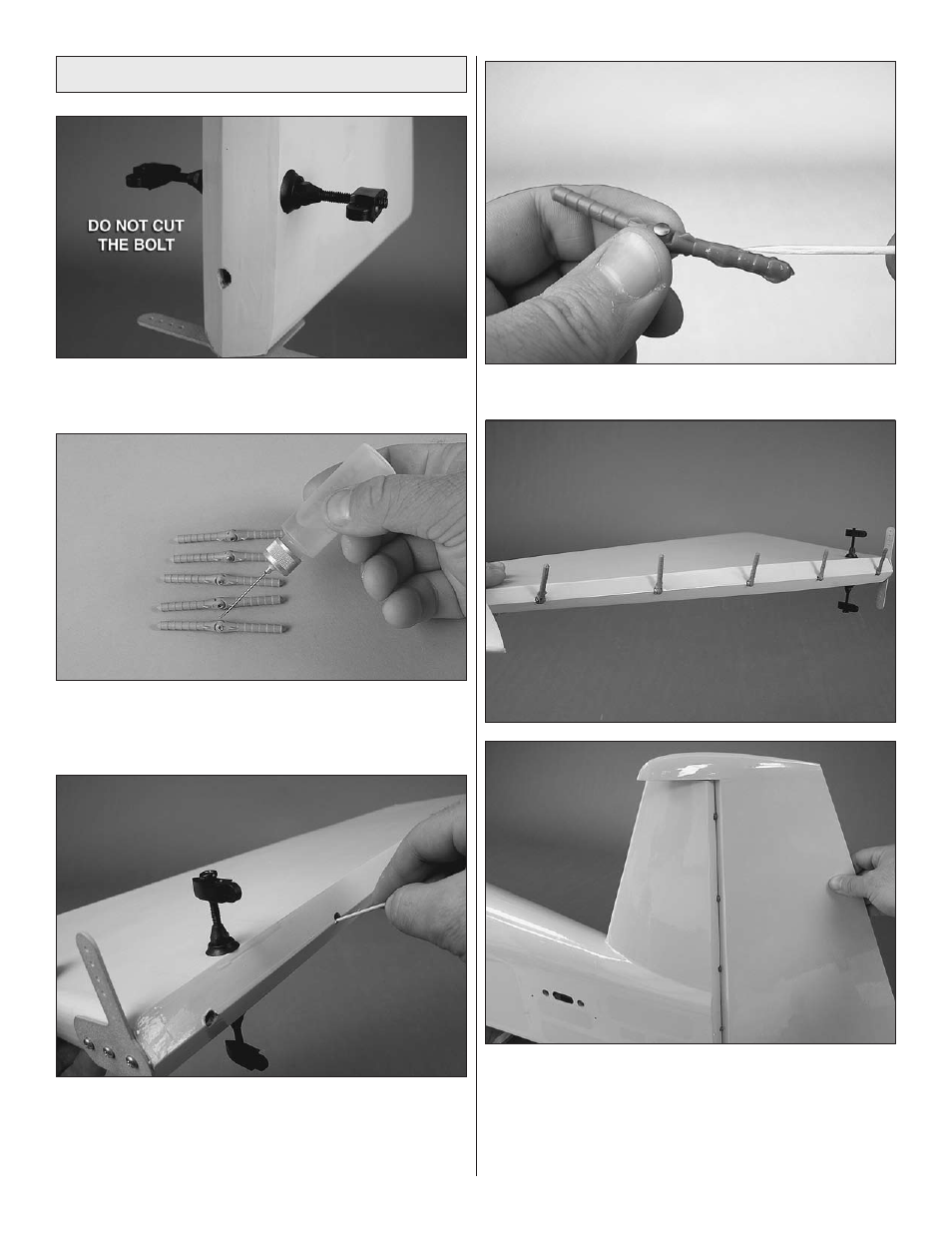 DO NOT CUT THE BOLT