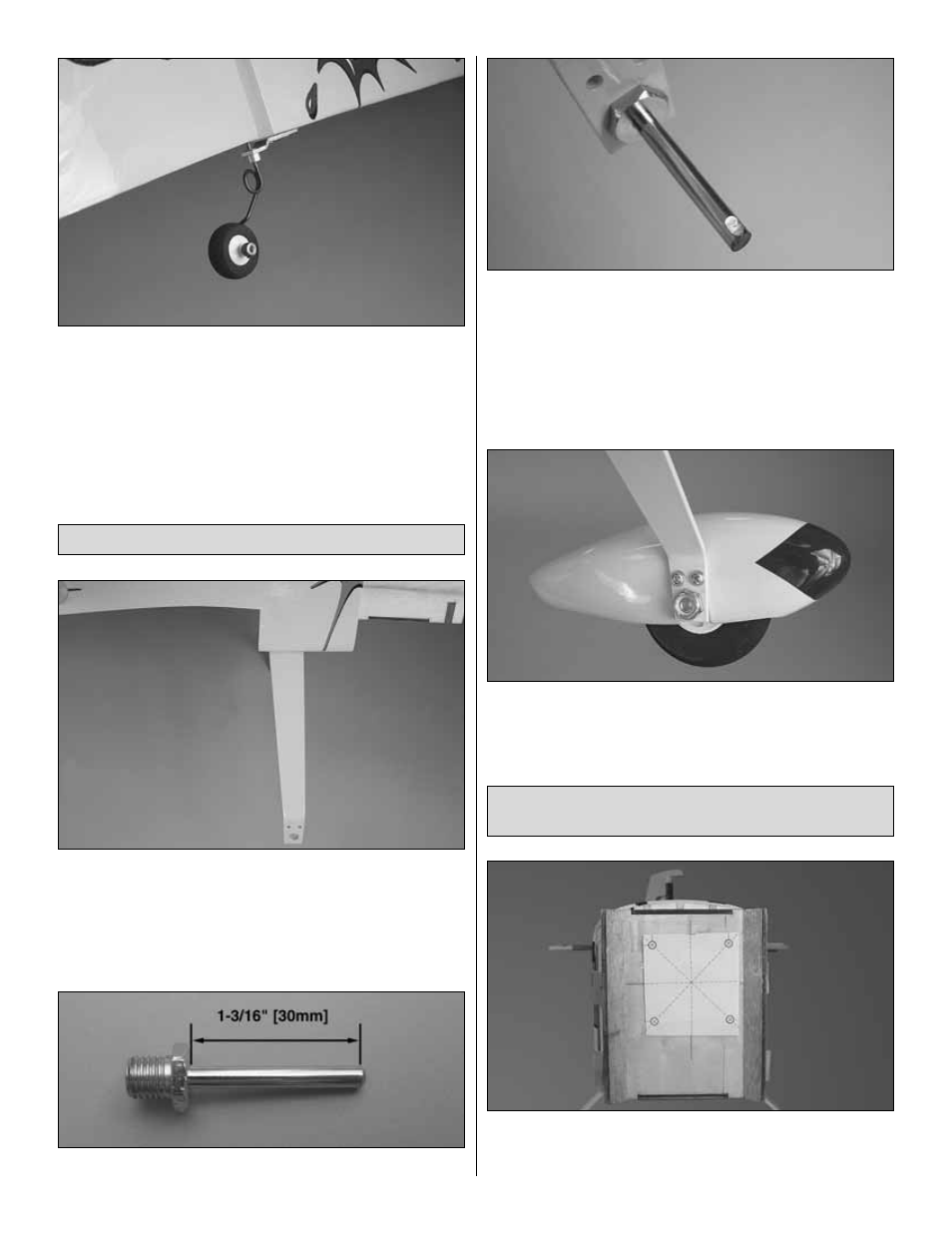 1-3/16" [30mm]