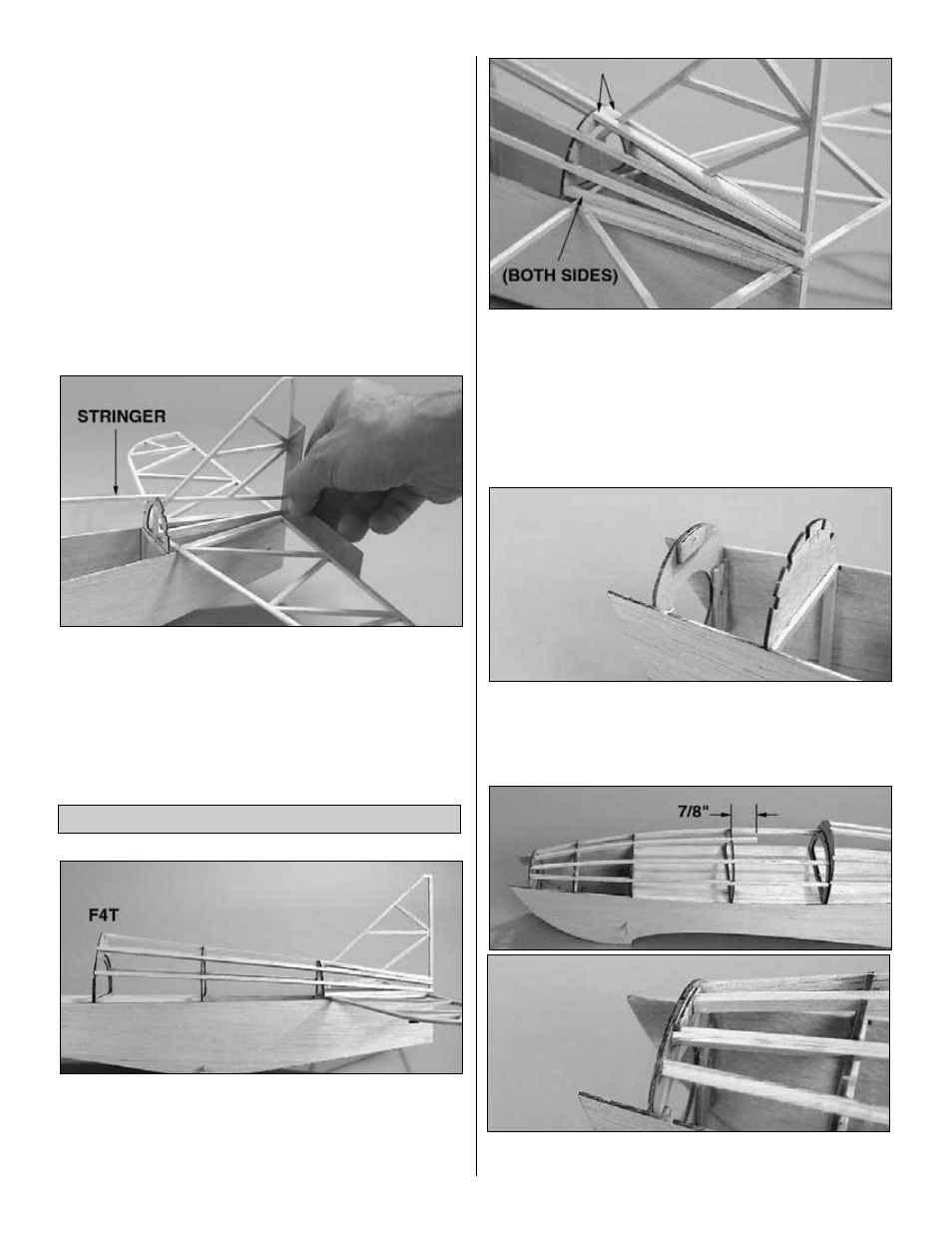 STRINGER

F4T

(BOTH SIDES)

7/8"