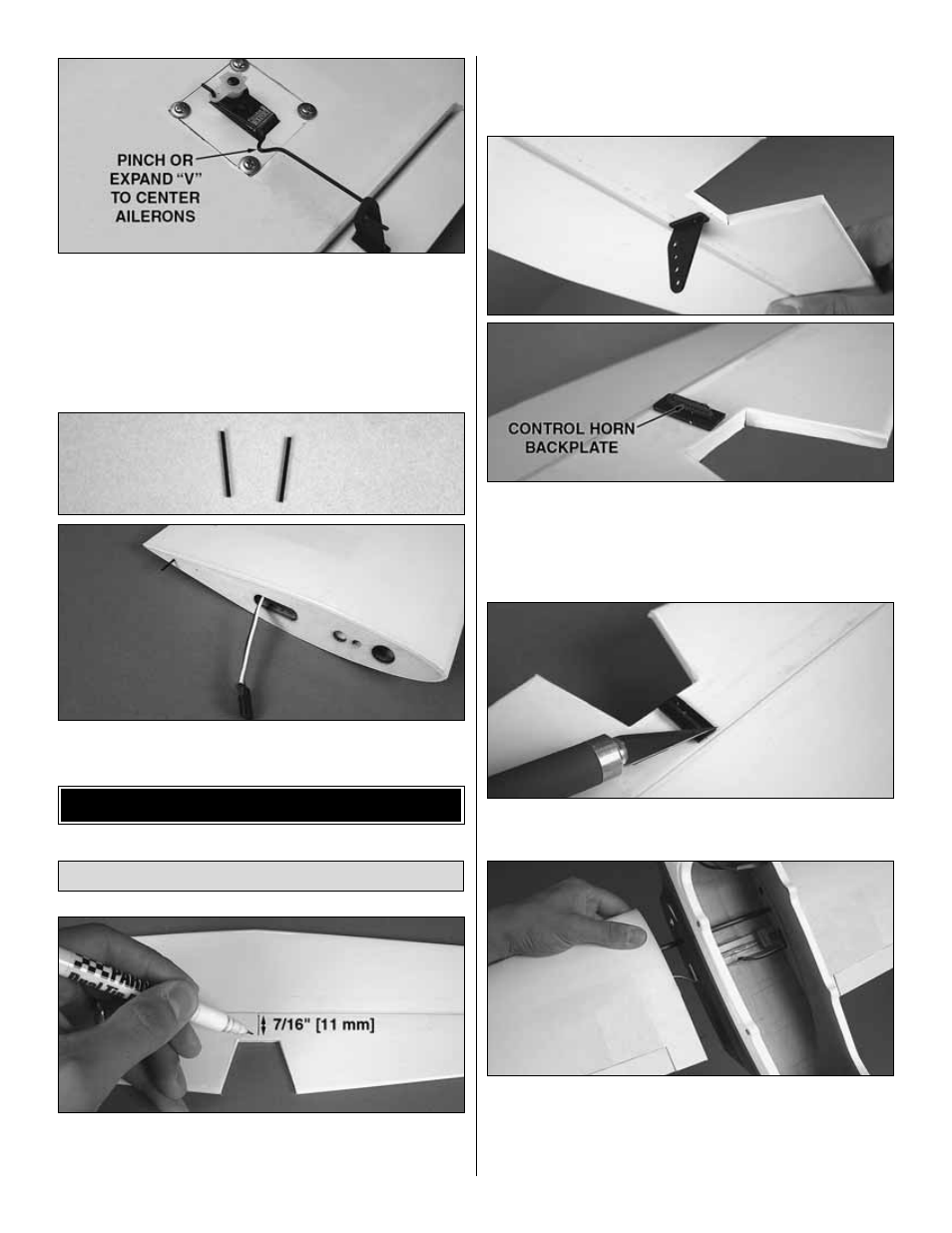 PINCH OR EXPAND "V" TO CENTER AILERONS

7/16" [11 mm]

CONTROL HORN BACKPLATE