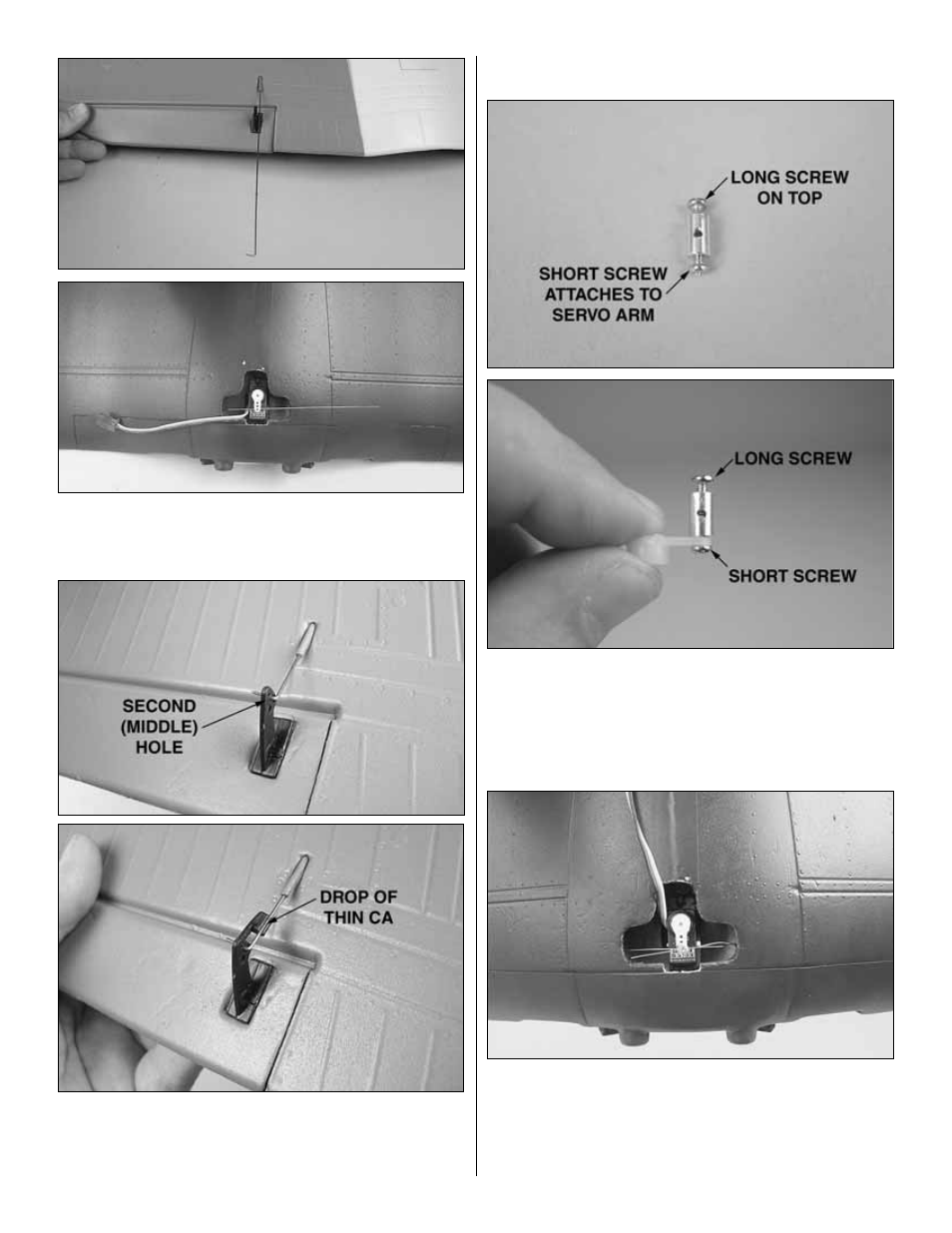 SECOND (MIDDLE) HOLE

DROP OF THIN CA

LONG SCREW ON TOP

SHORT SCREW ATTACHES TO SERVO ARM

LONG SCREW

SHORT SCREW