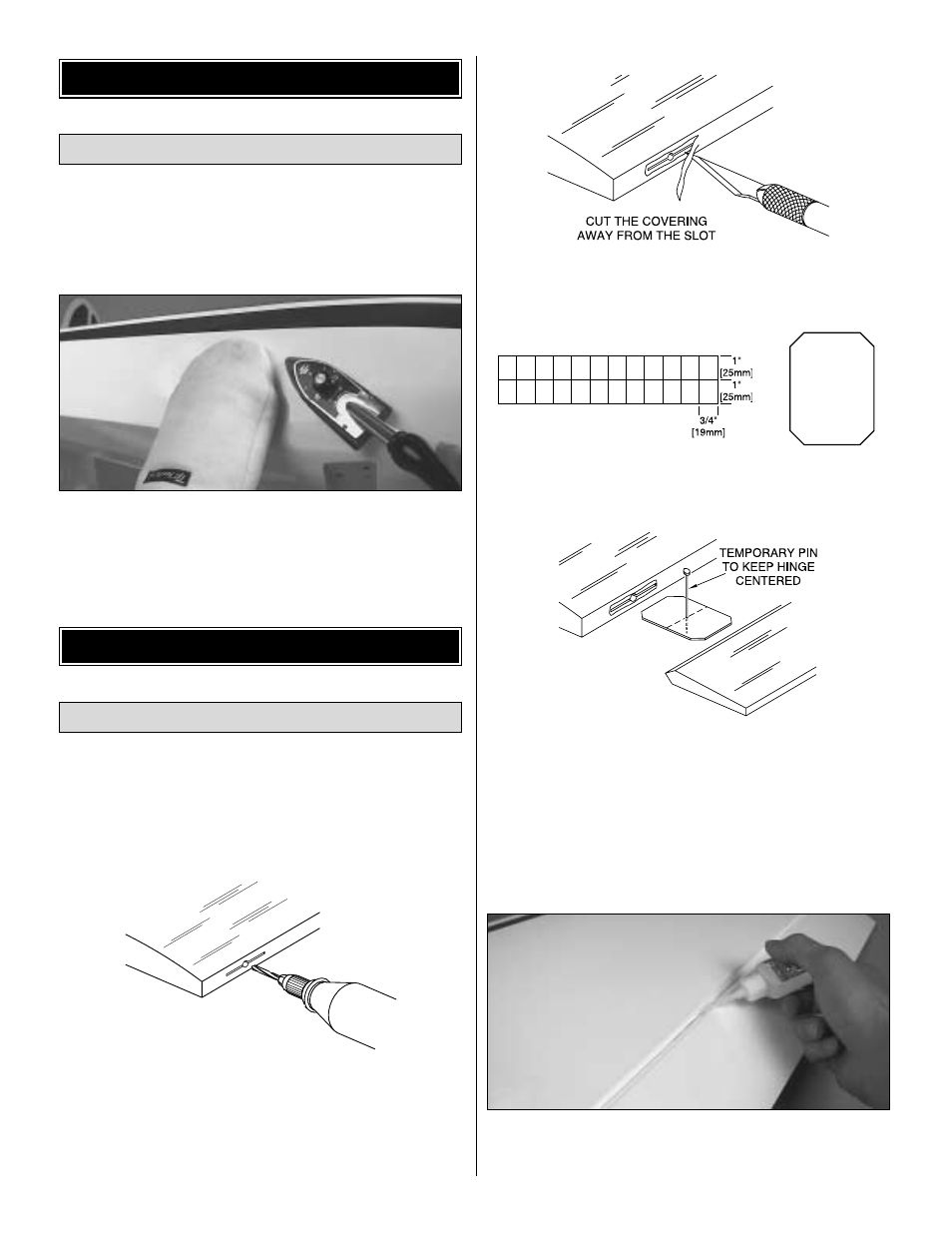 CUT THE COVERING AWAY FROM THE SLOT

1"
[25mm]
1"
[25mm]
3/4"
[19mm]

TEMPORARY PIN TO KEEP HINGE CENTERED