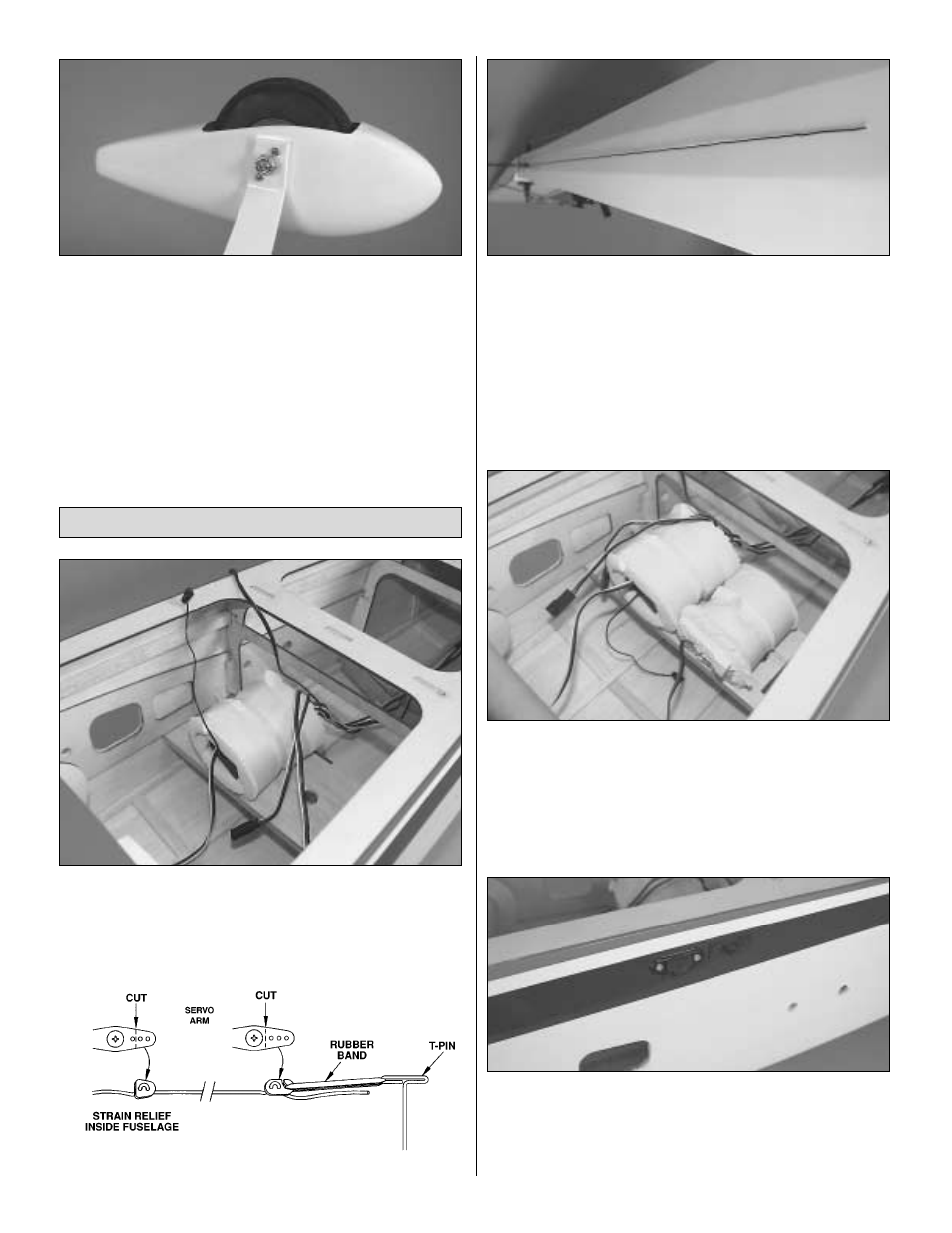 CUT

SERVO ARM

CUT

RUBBER BAND

T-PIN

STRAIN RELIEF INSIDE FUSELAGE