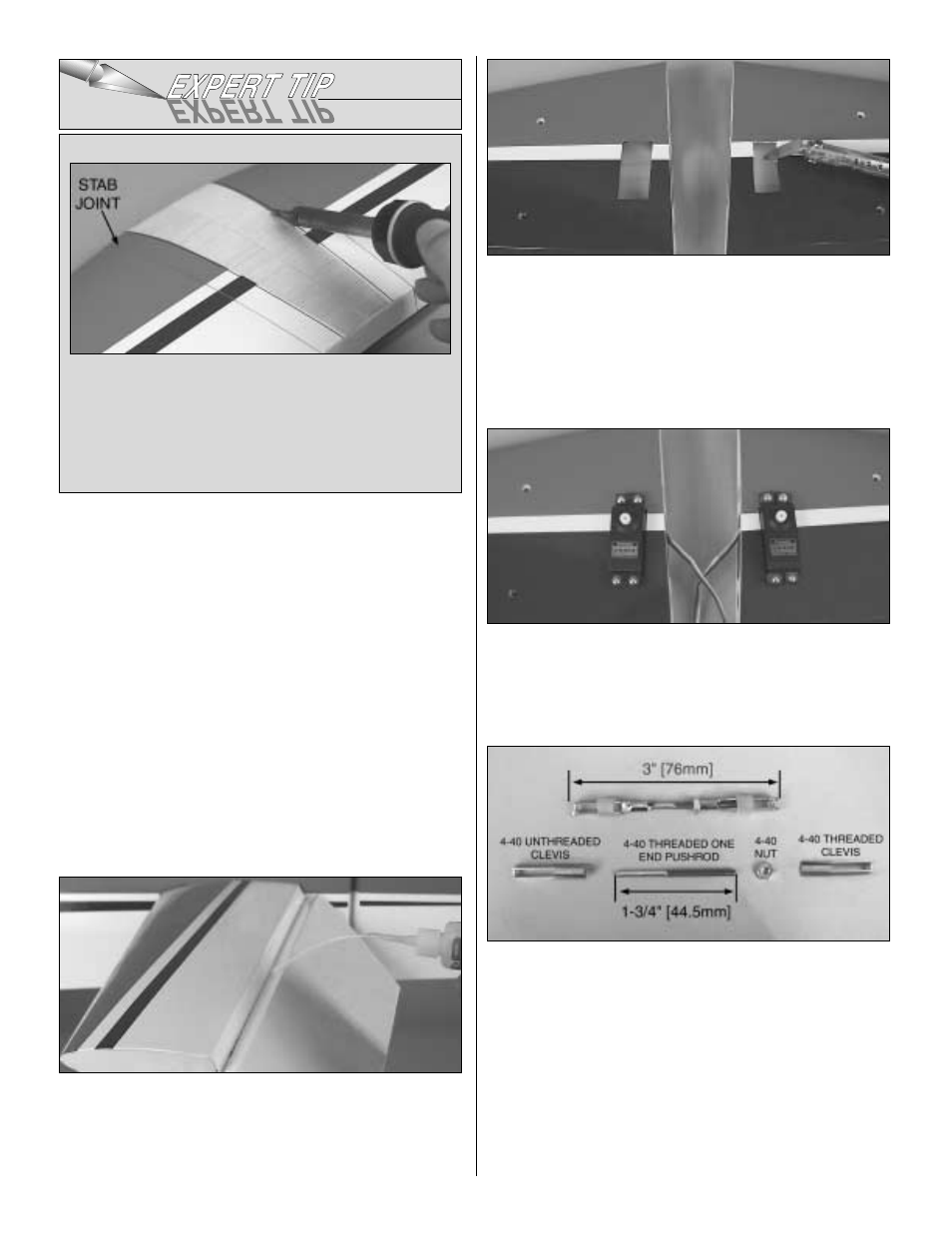 EXPERT TIP

STAB JOINT

3" [76mm]

4-40 UNTHREADED CLEVIS

4-40 THREADED ONE END PUSHROD

4-40 NUT

4-40 THREADED CLEVIS

1-3/4" [44.5mm]