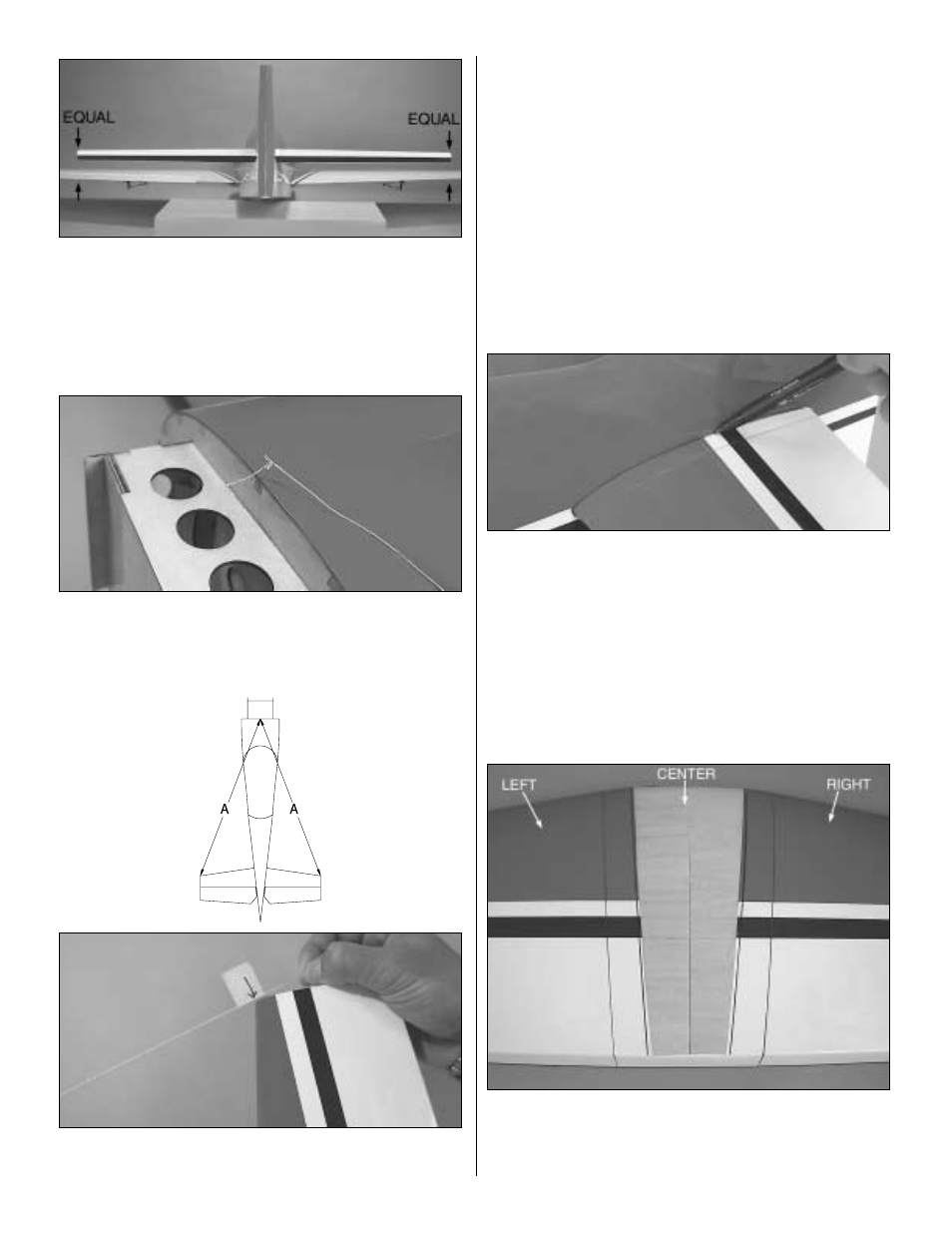 EQUAL

EQUAL

A

A

A

LEFT

CENTER

RIGHT