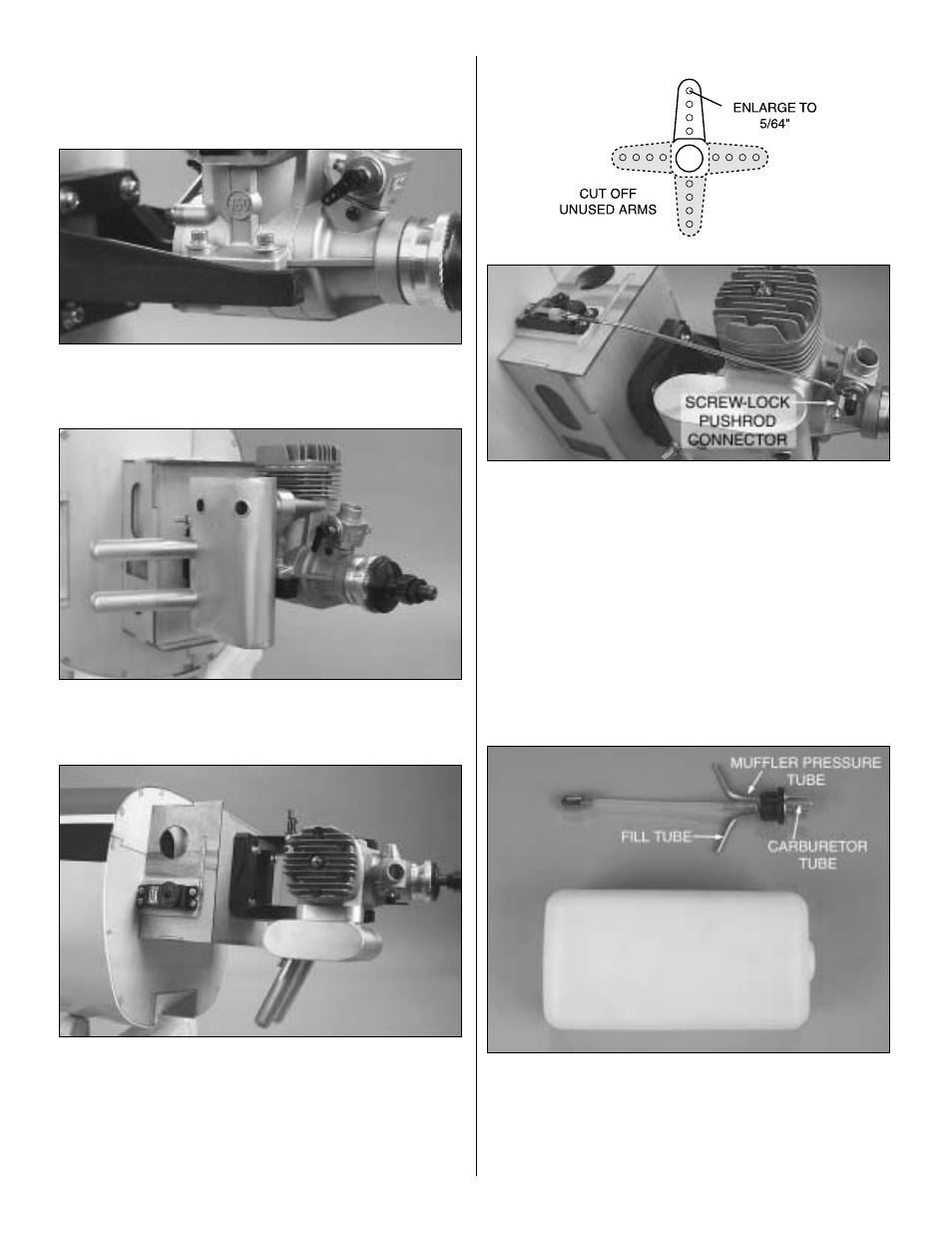 ENLARGE TO 5/64"

CUT OFF UNUSED ARMS

SCREW-LOCK PUSHROD CONNECTOR

MUFFLER PRESSURE TUBE

FILL TUBE

CARBURETOR TUBE