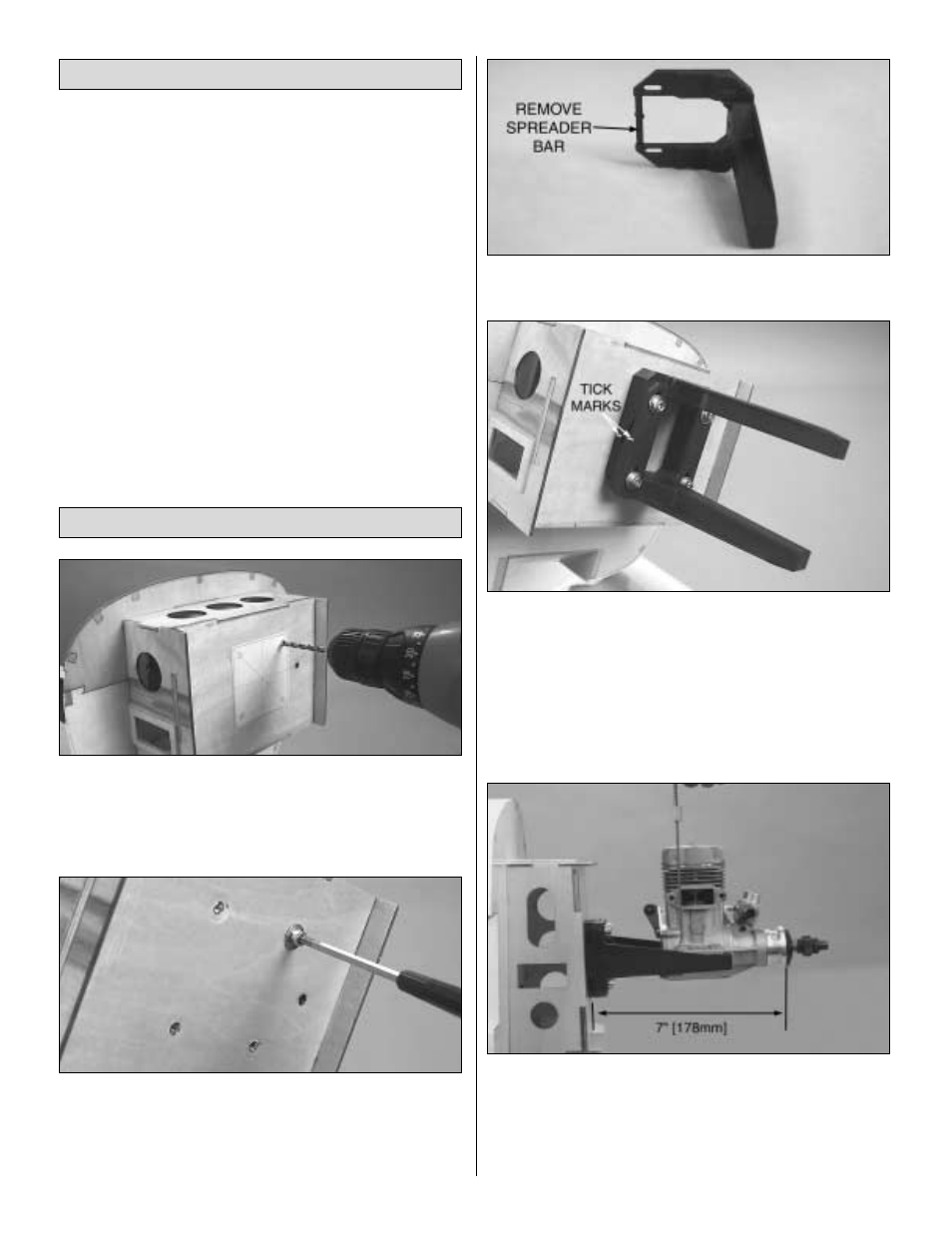 REMOVE SPREADER BAR

TICK MARKS

7" [178mm]