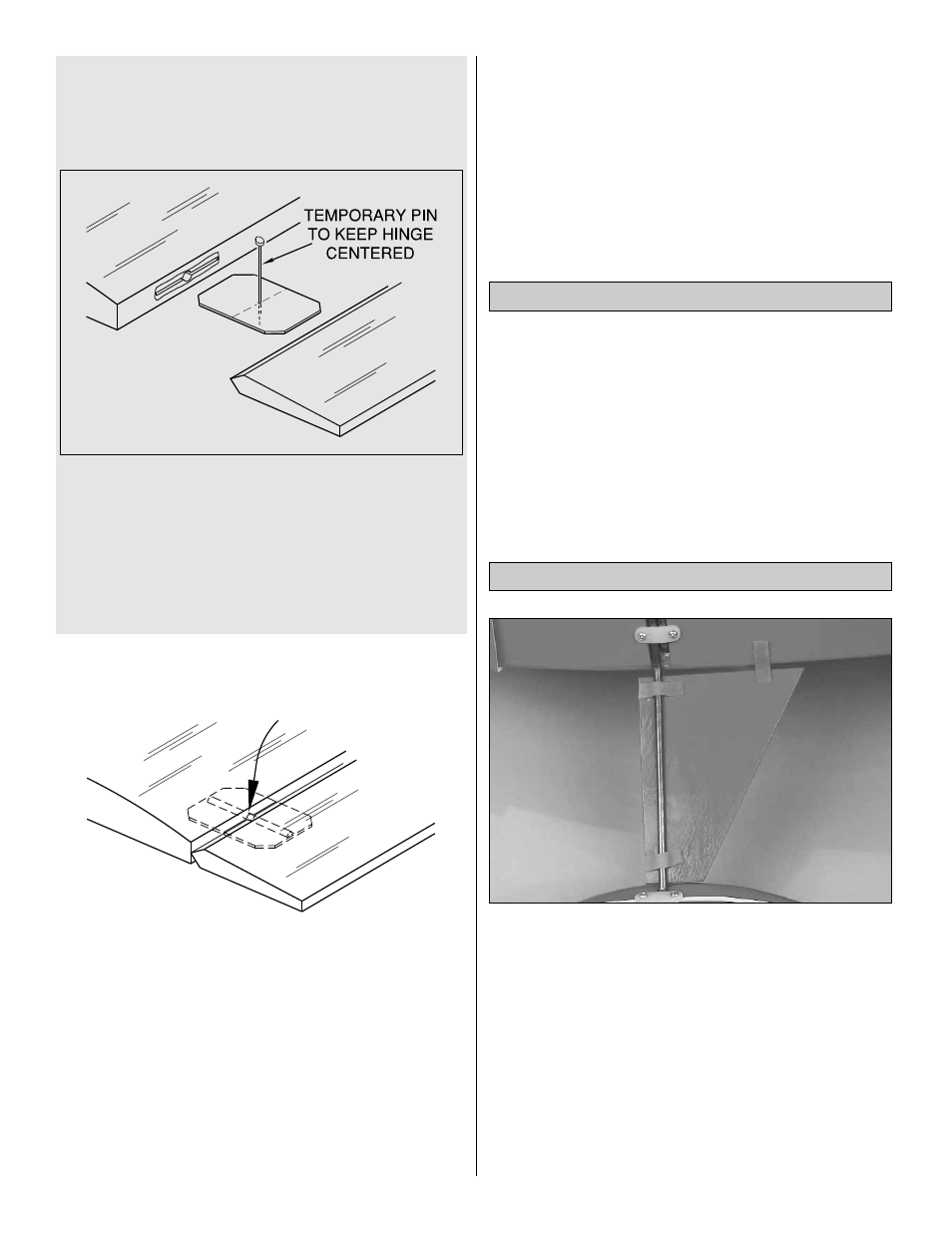 TEMPORARY PIN TO KEEP HINGE CENTERED