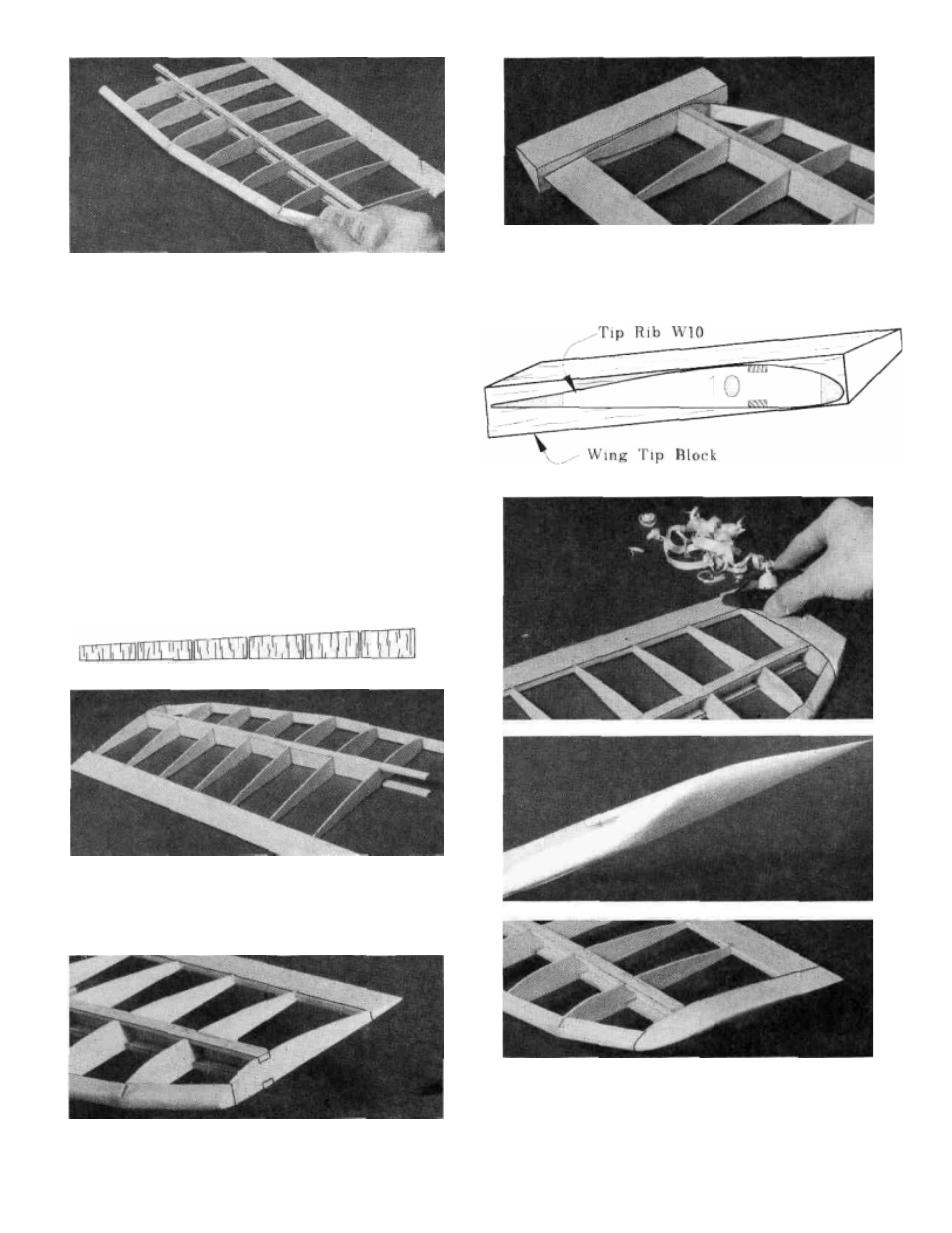 Tip Rib W10

10

Wing Tip Block