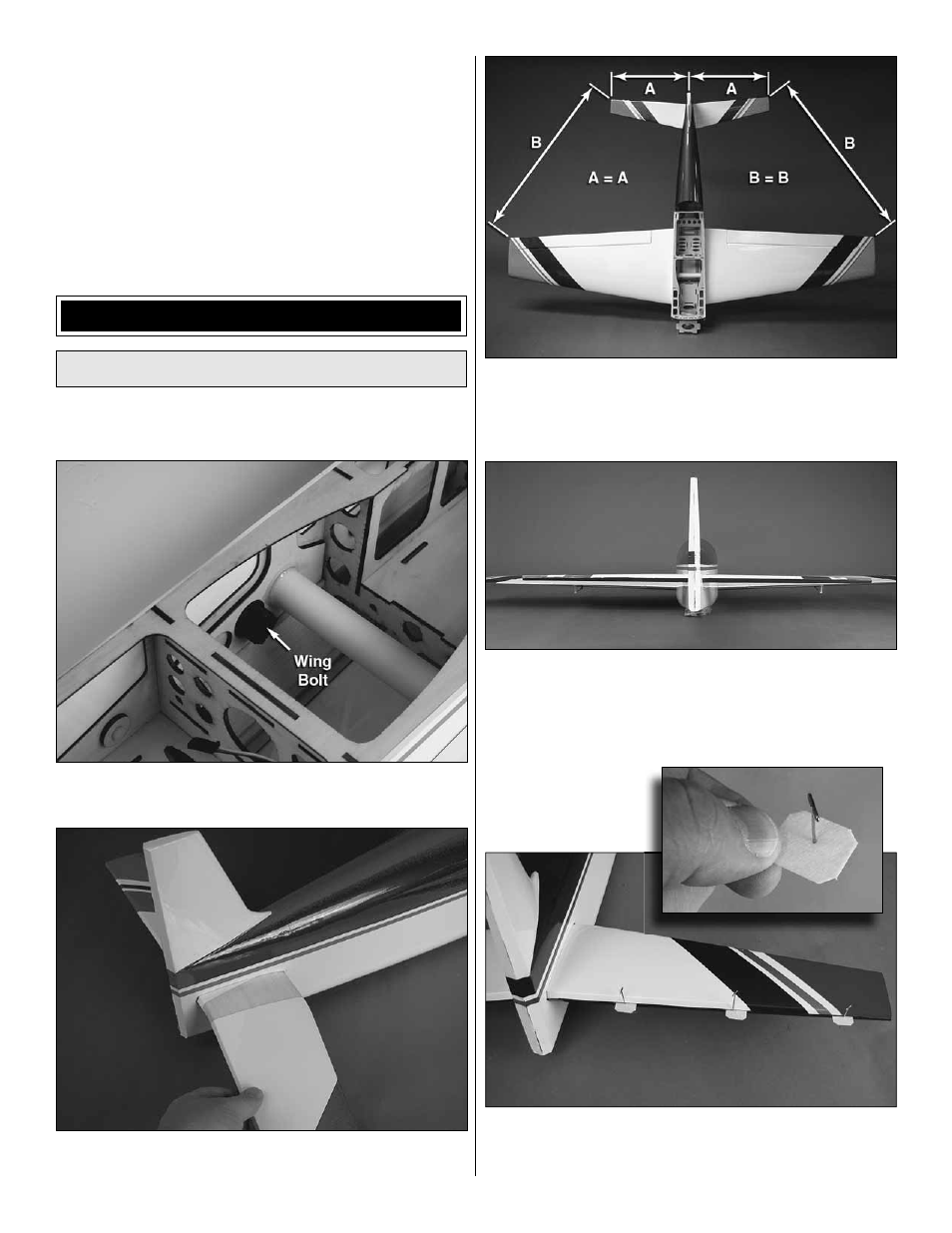 Wing
Bolt

A
A
B
B
A = A
B = B