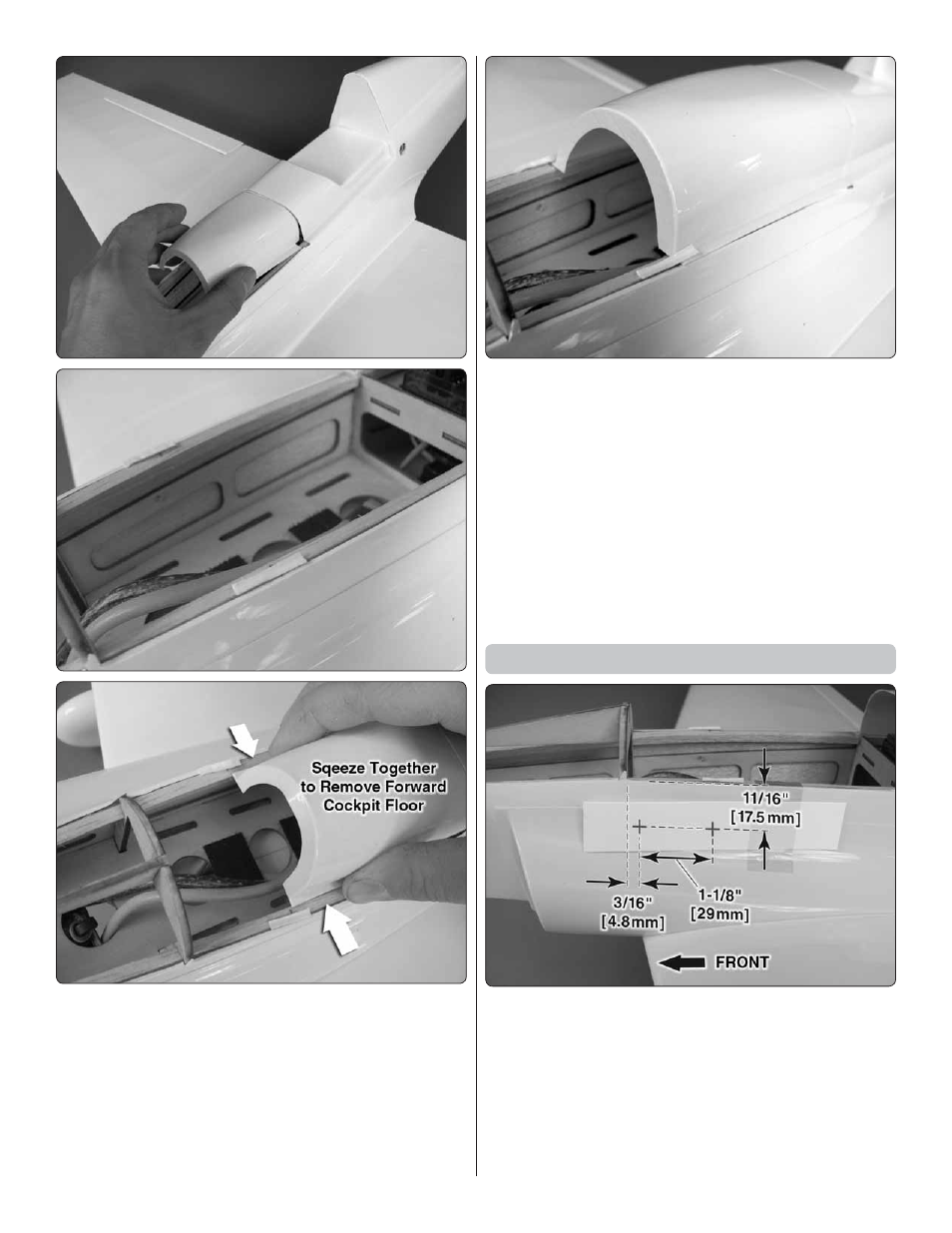 Sqeeze Together to Remove Forward Cockpit Floor

11/16" [17.5 mm]

1-1/8" [29mm]

3/16" [4.8mm]

FRONT