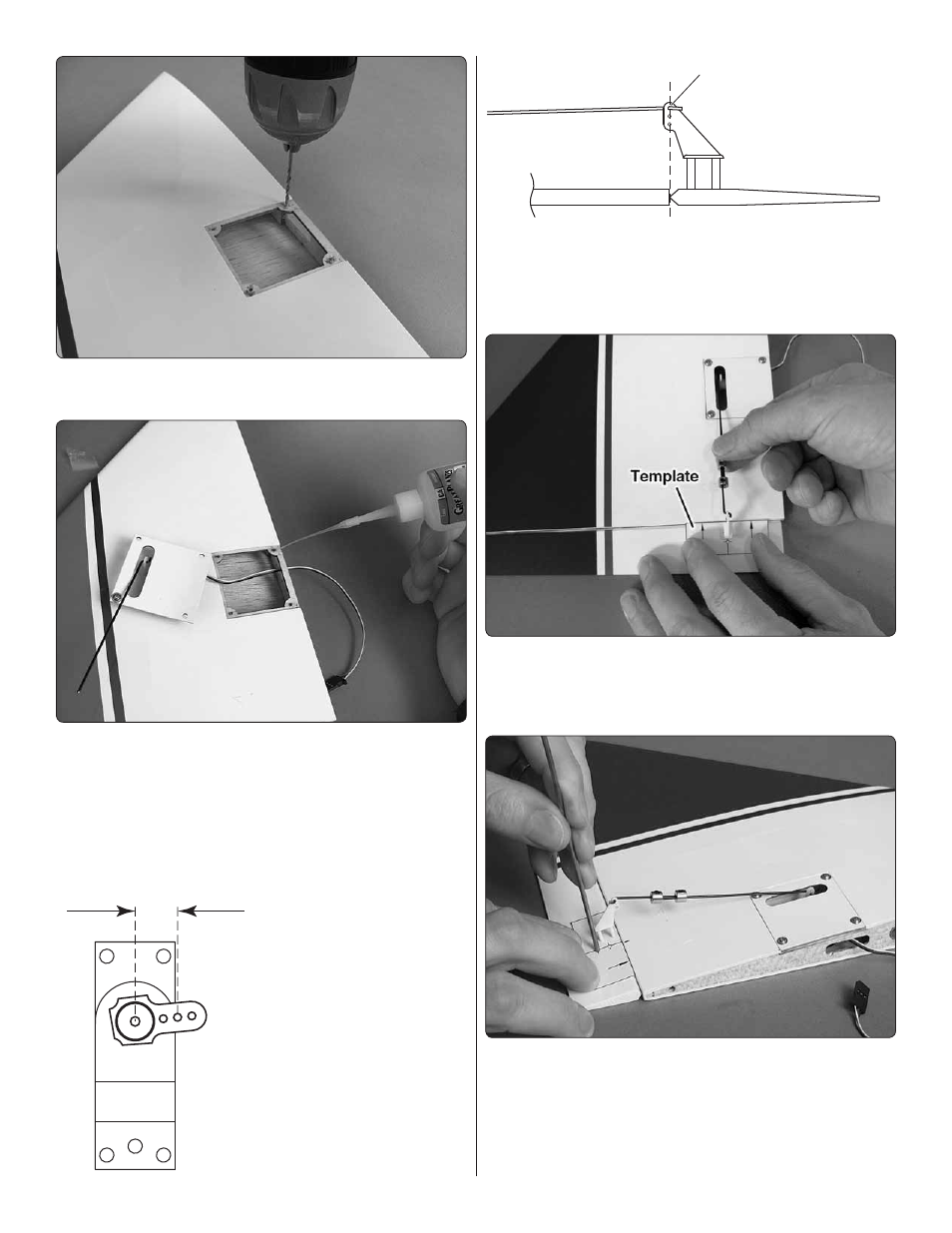 Template