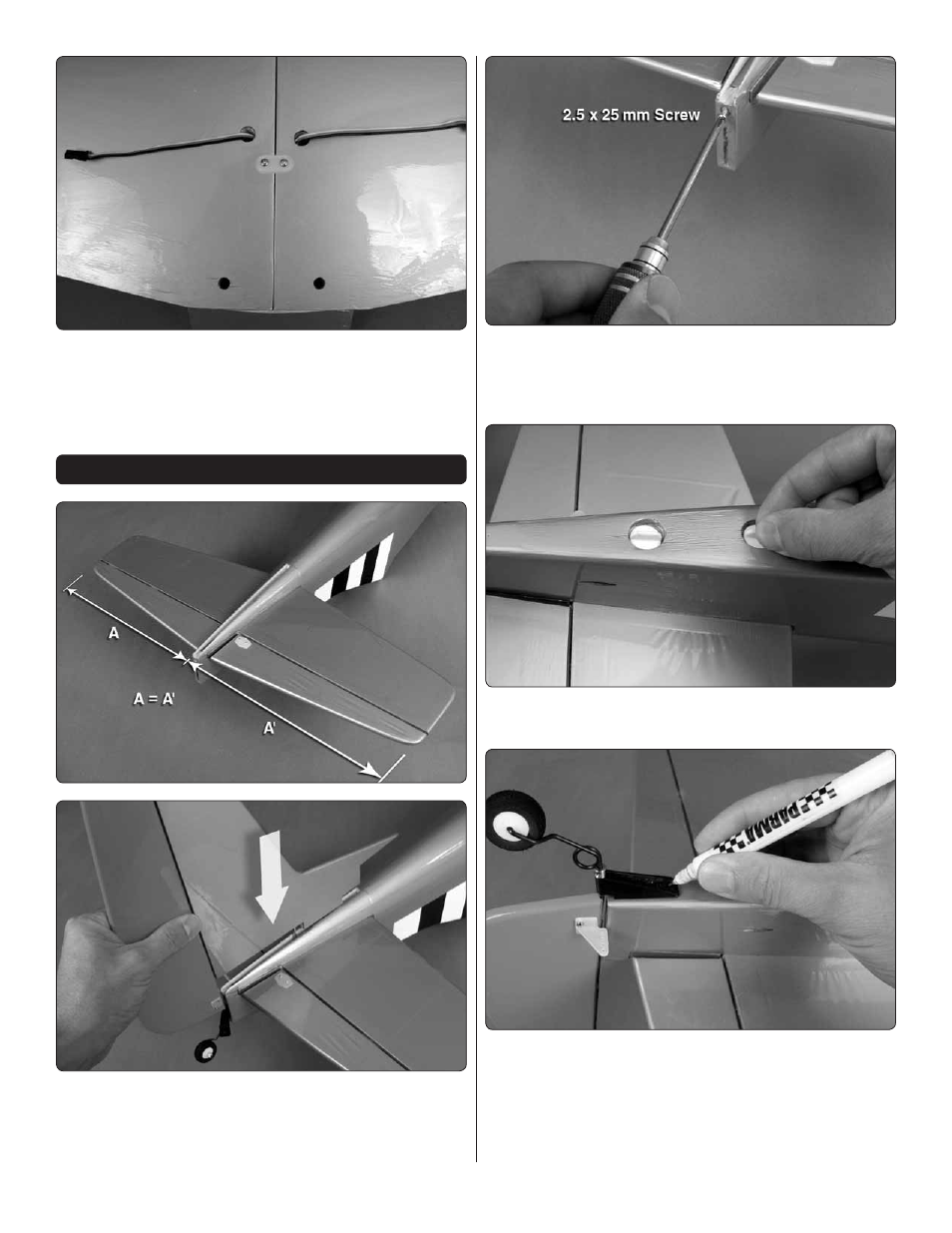 2.5 x 25 mm Screw

A

A = A'

A'

PARMA