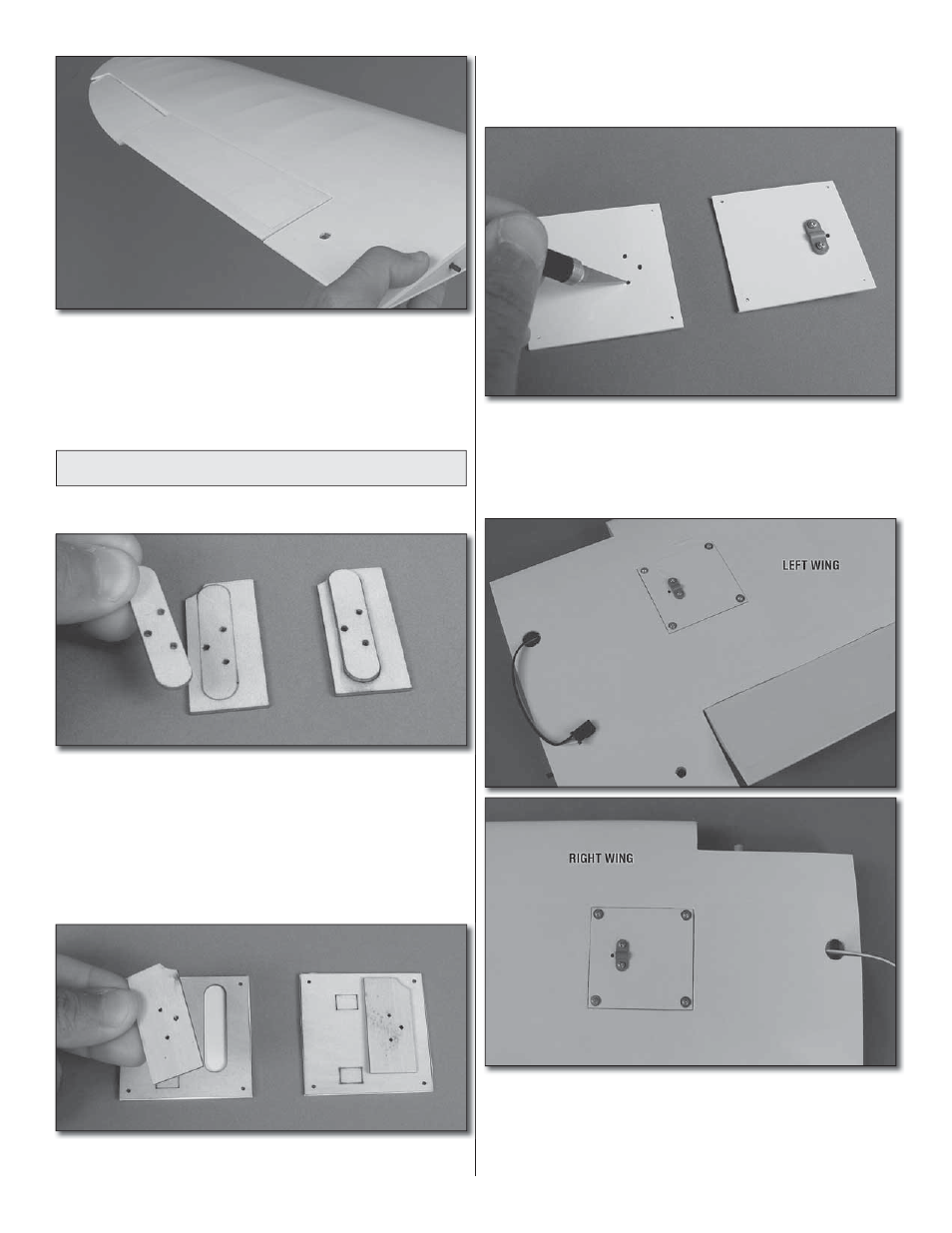 LEFT WING

RIGHT WING