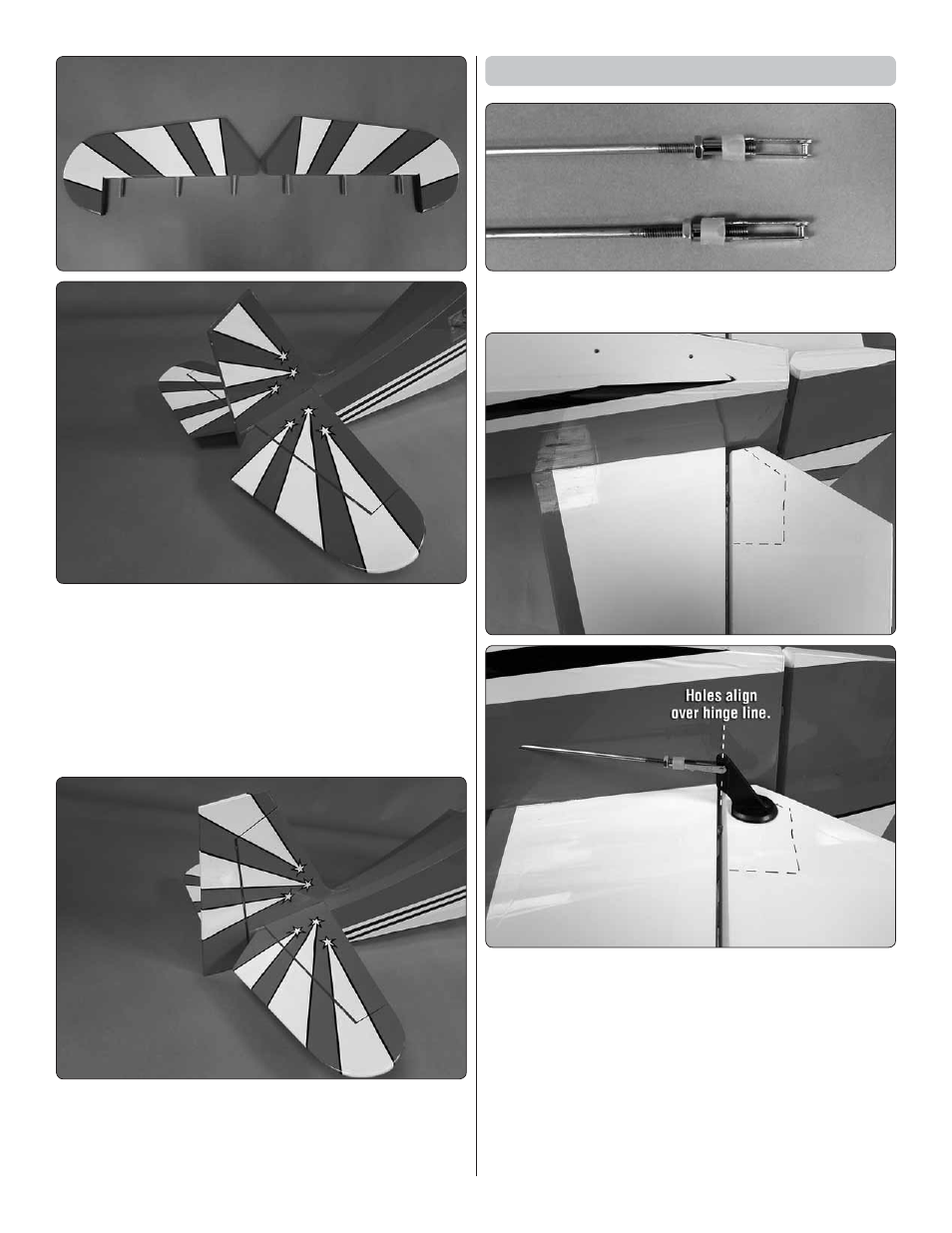 Holes align over hinge line.