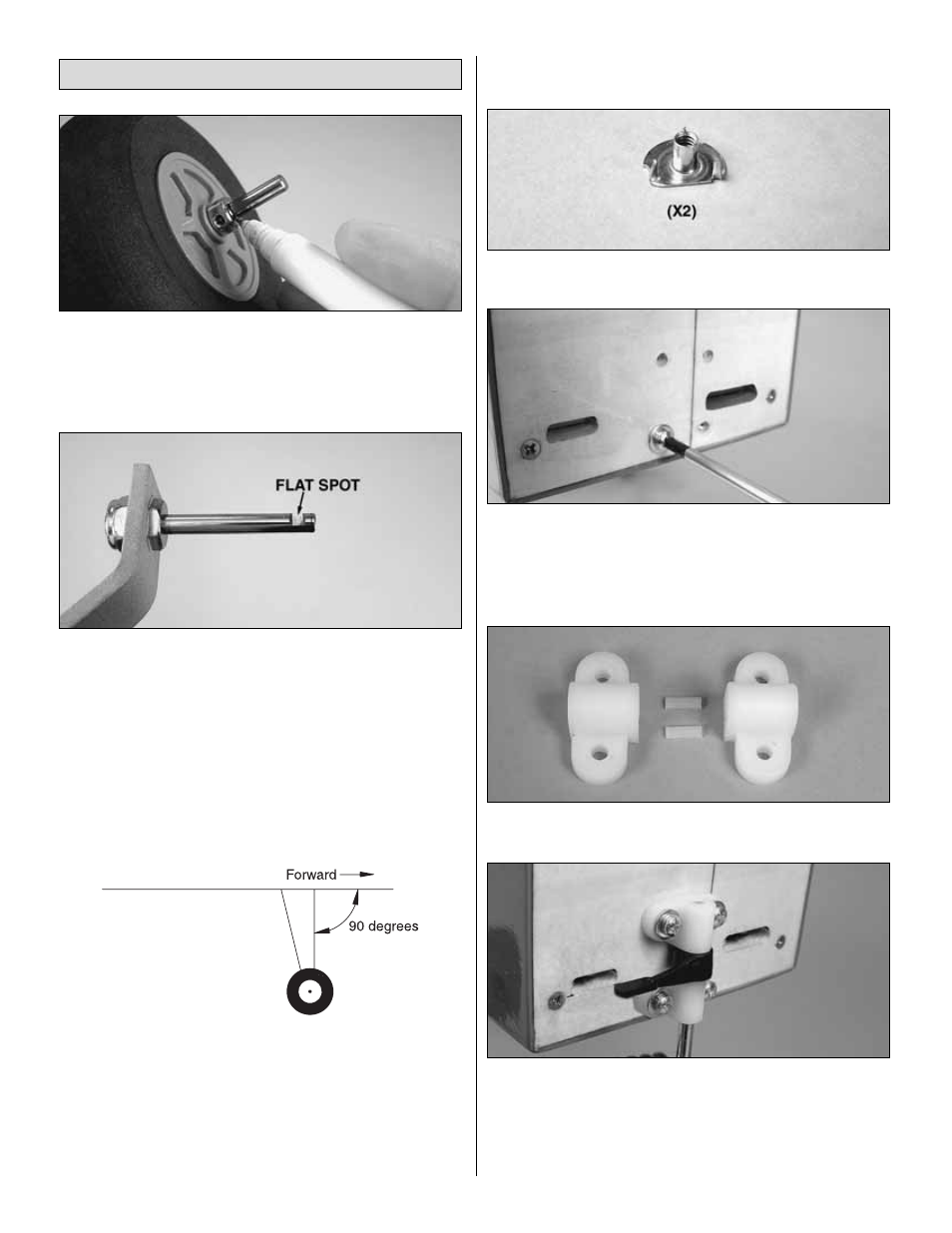 FLAT SPOT

Forward

90 degrees

(X2)